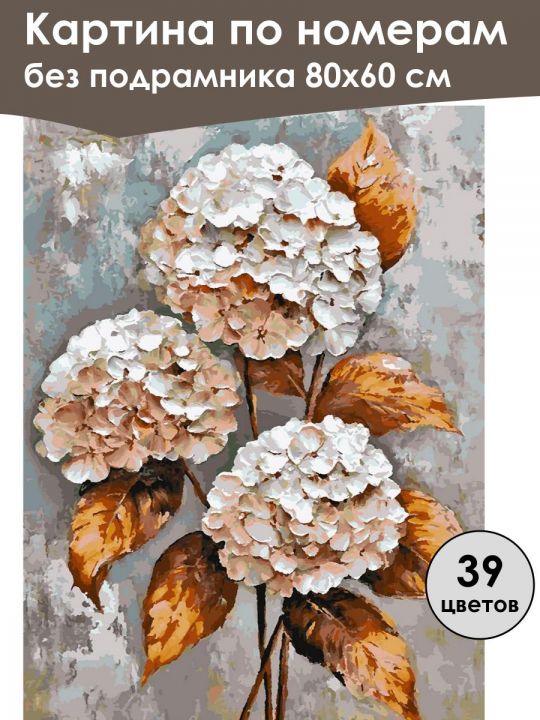 Картина по номерам
без подрамника 80х60 см

39
цветов