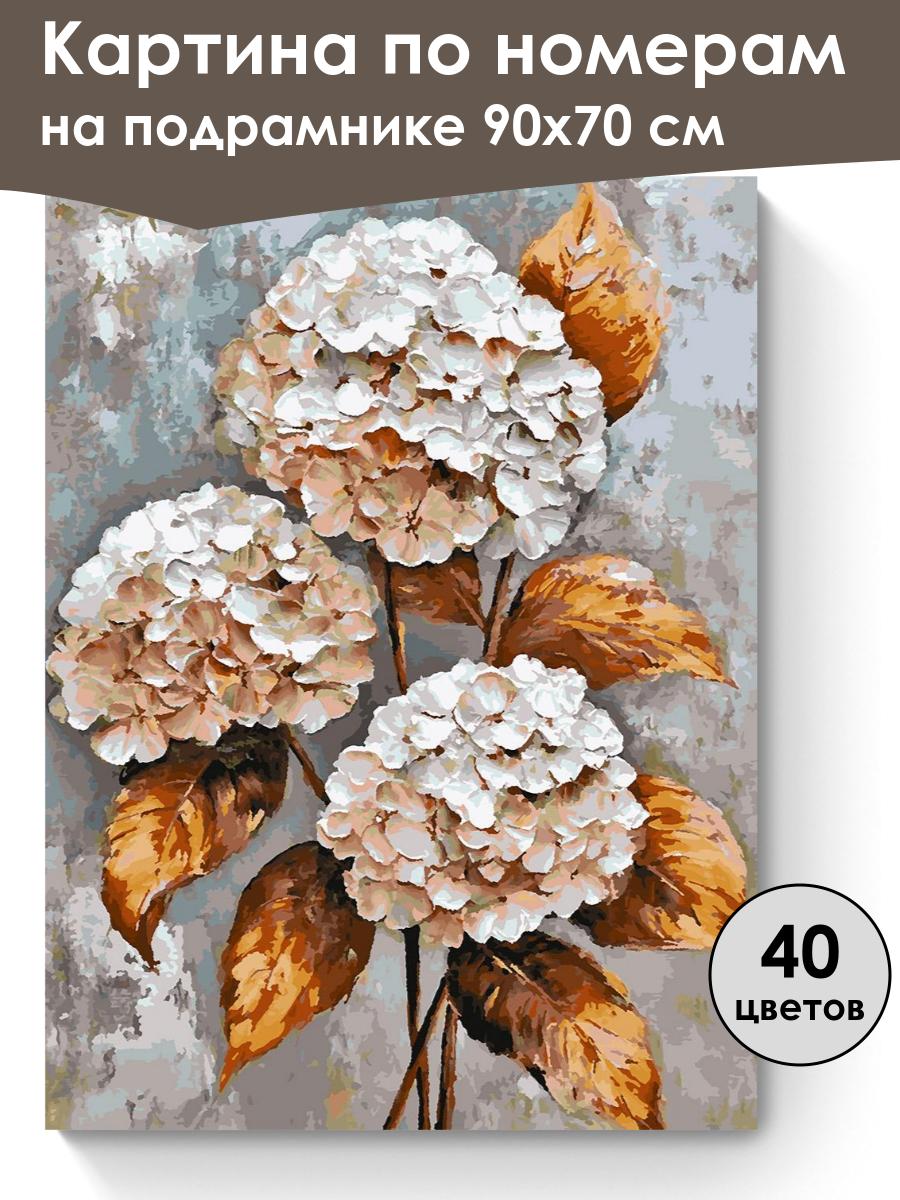 Картина по номерам
на подрамнике 90х70 см

40
цветов