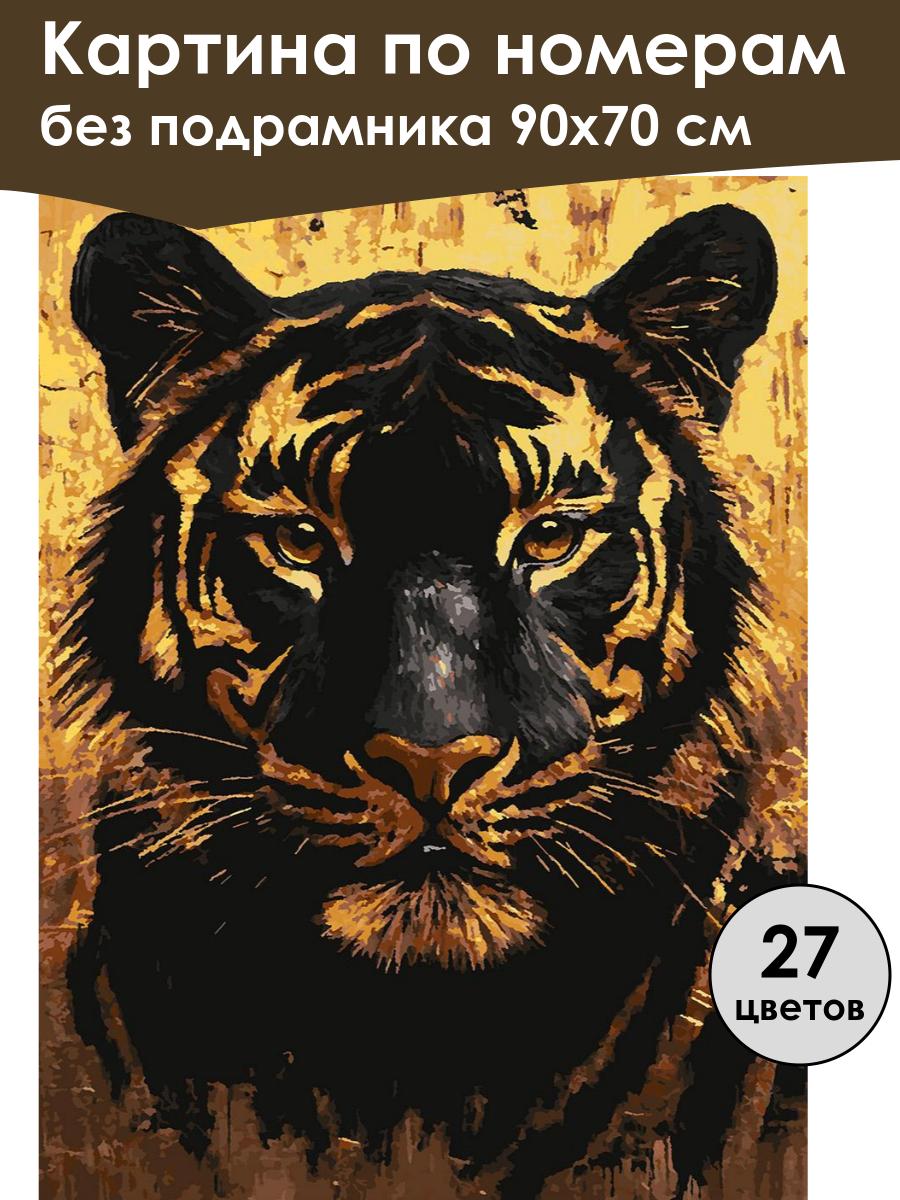 Картина по номерам
без подрамника 90х70 см

27
цветов