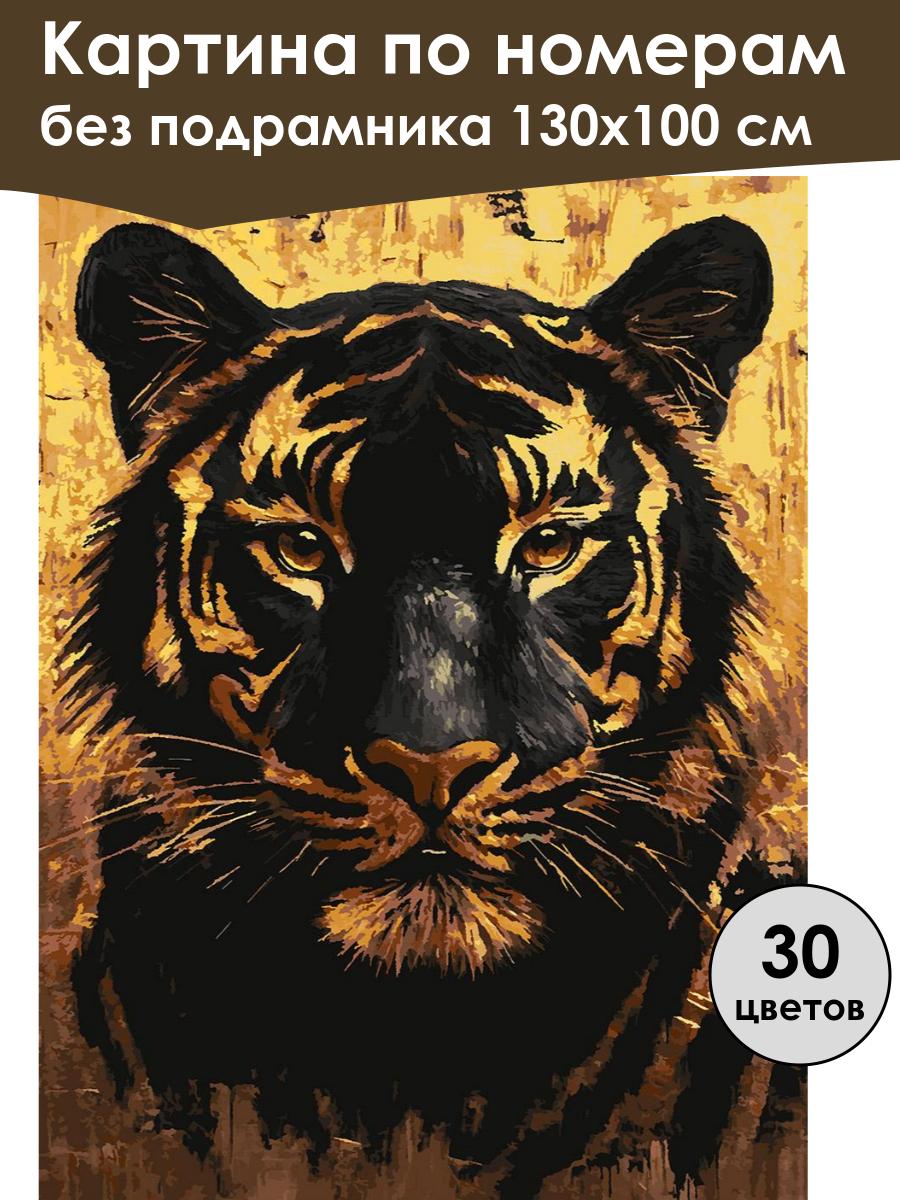 Картина по номерам
без подрамника 130х100 см

30
цветов