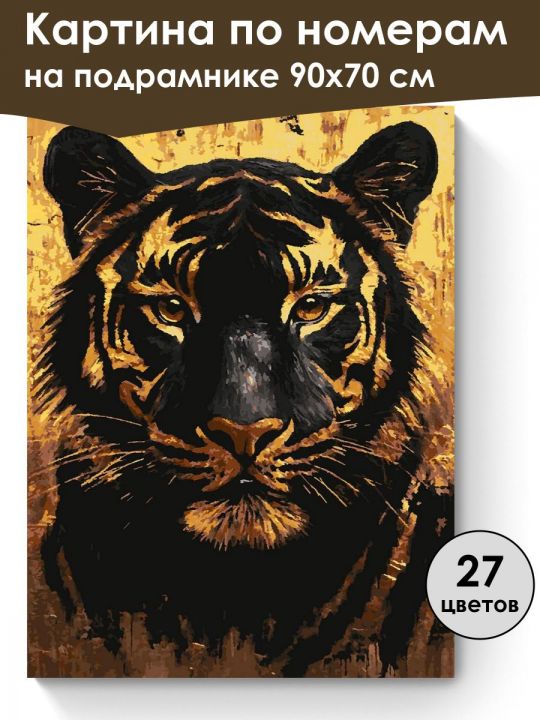 Картина по номерам
на подрамнике 90х70 см

27
цветов