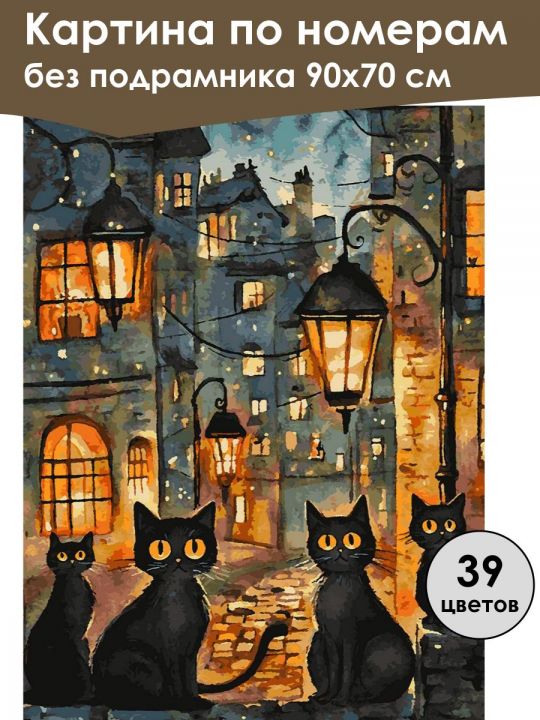 Картина по номерам
без подрамника 90x70 см

39
цветов