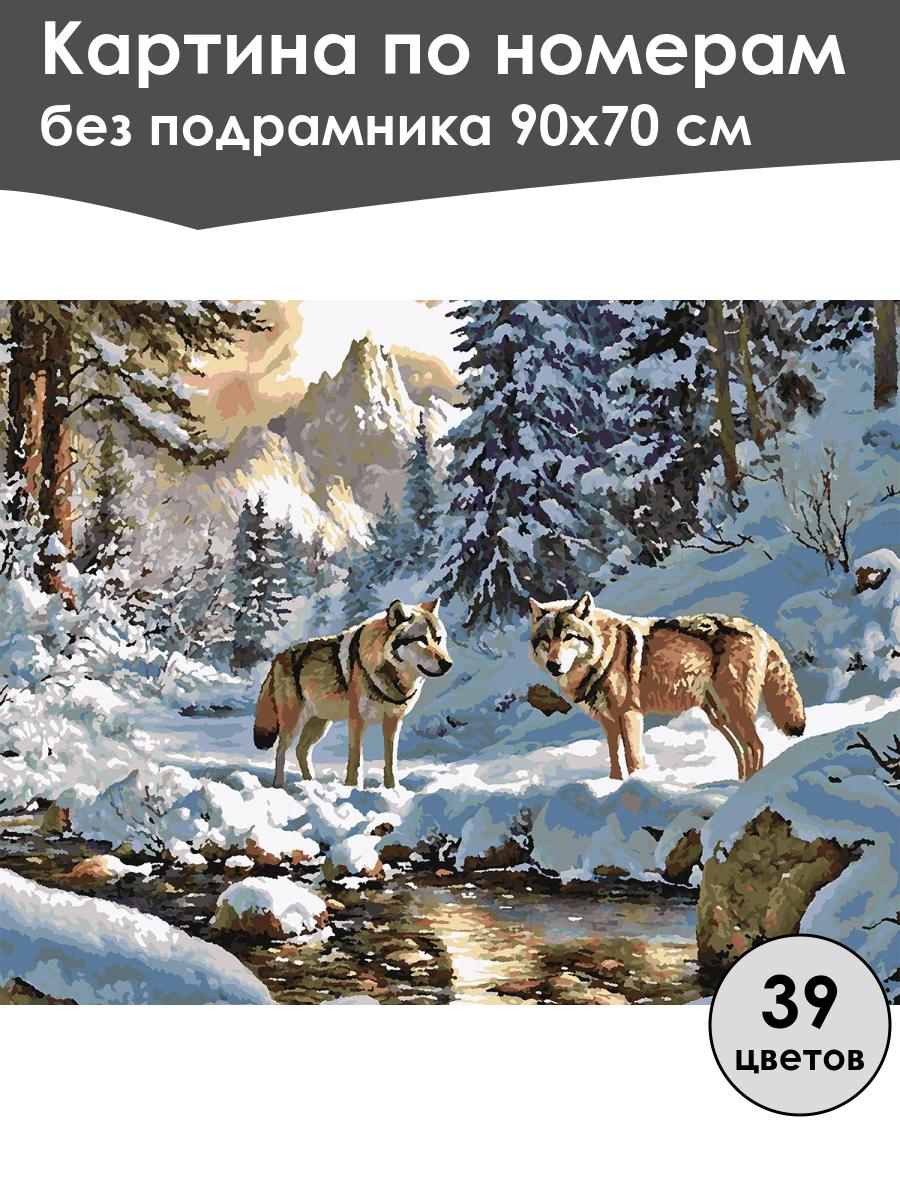 Картина по номерам
без подрамника 90х70 см

39
цветов