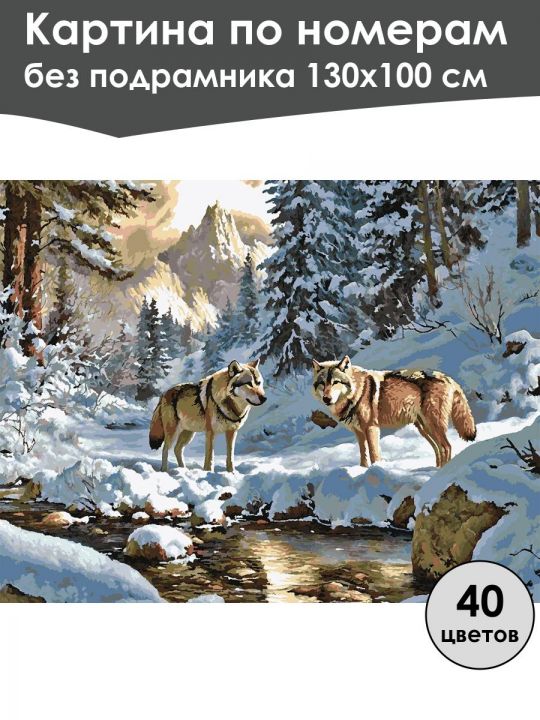 Картина по номерам без подрамника 130х100 см

40 цветов