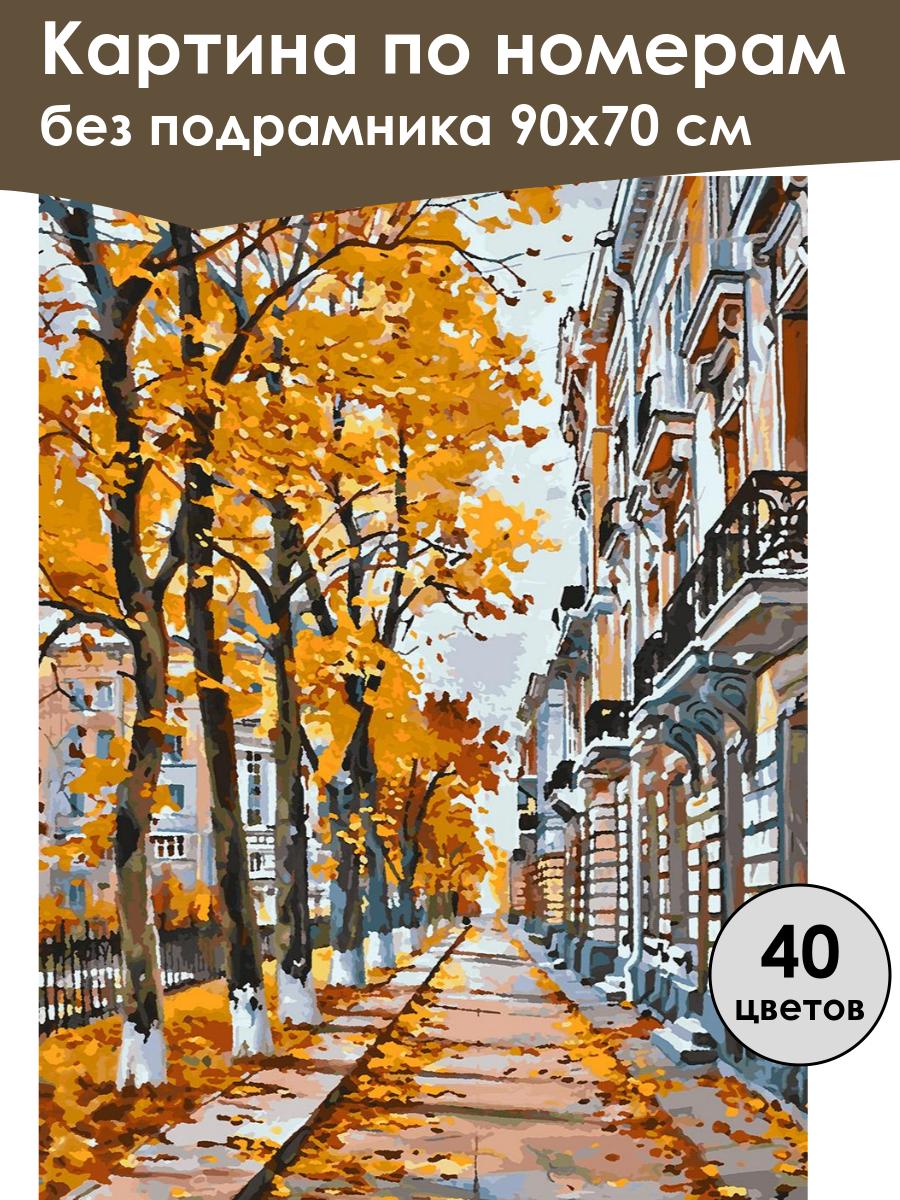 Картина по номерам
без подрамника 90x70 см

40
цветов