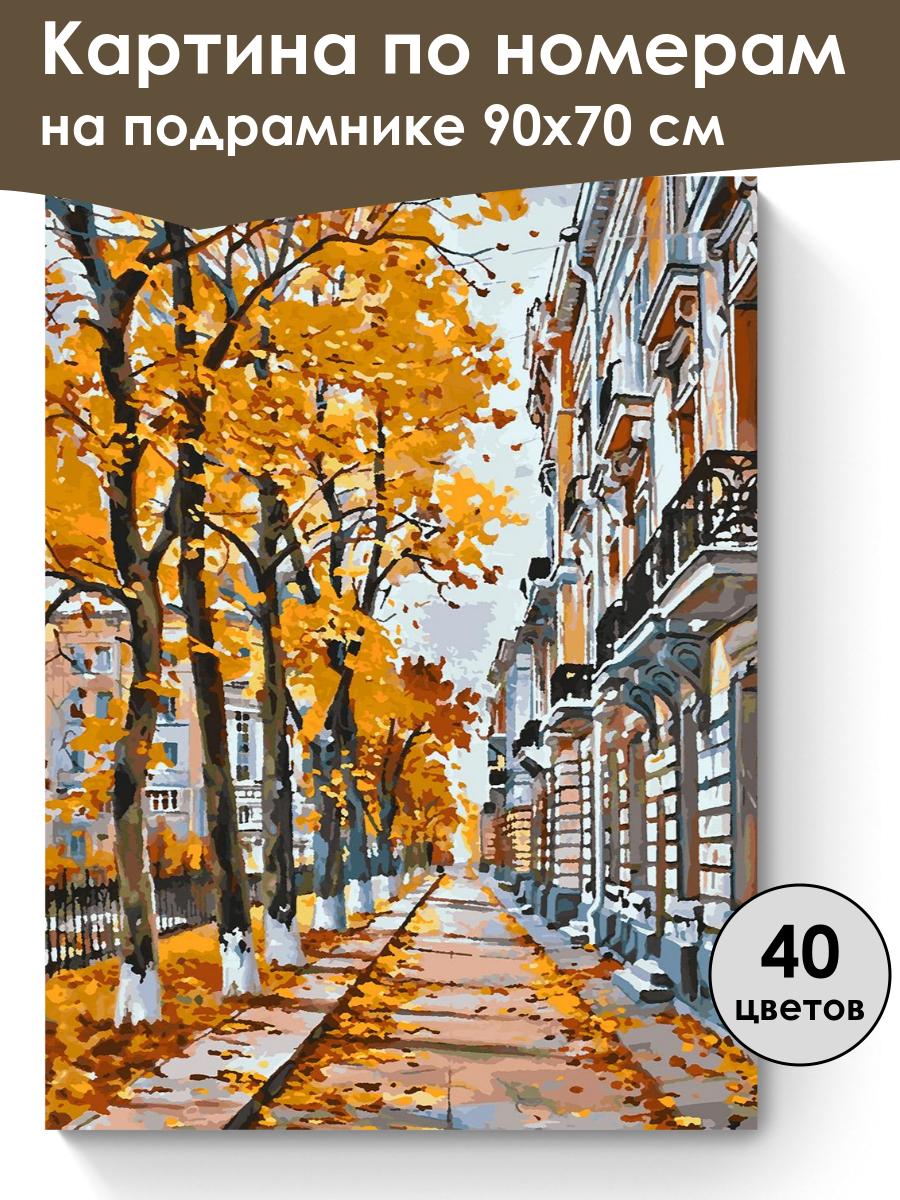 Картина по номерам на подрамнике 90х70 см

40 цветов