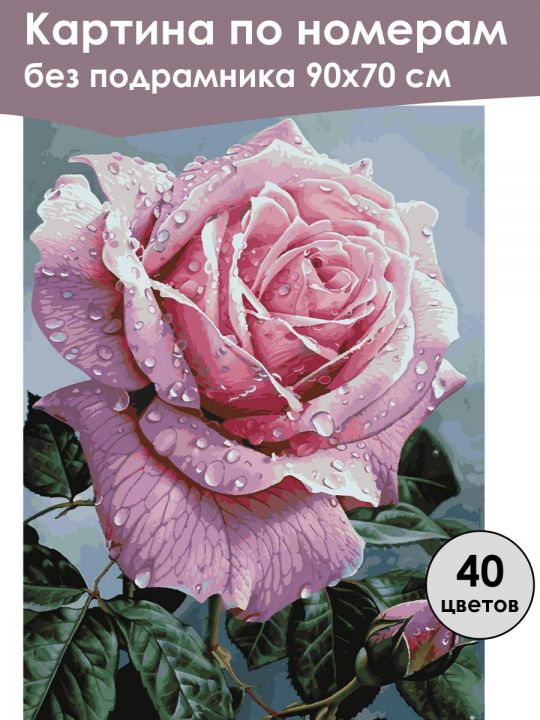 Картина по номерам
без подрамника 90x70 см

40
цветов