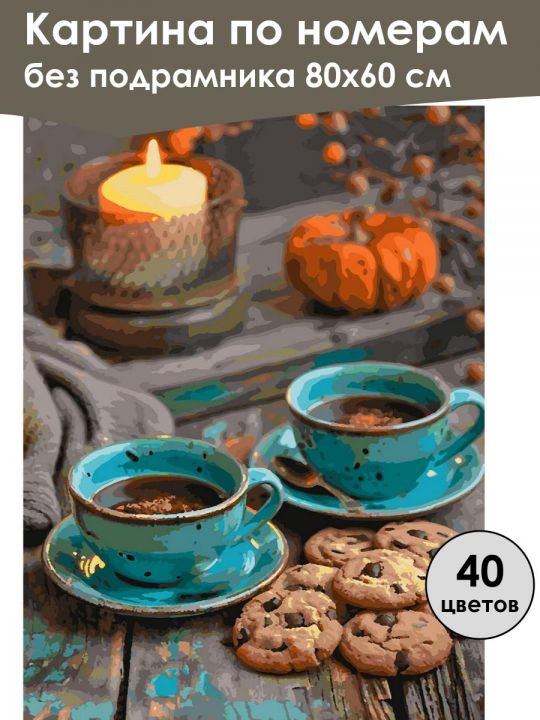 Картина по номерам
без подрамника 80х60 см

40
цветов