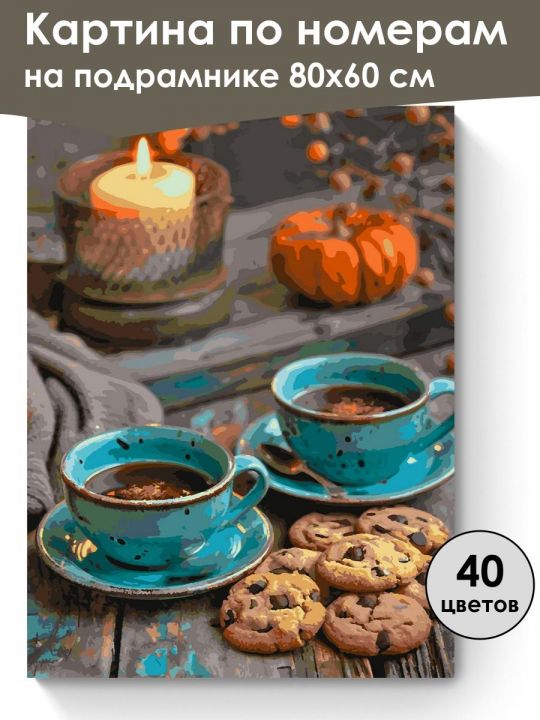 Картина по номерам
на подрамнике 80х60 см

40
цветов