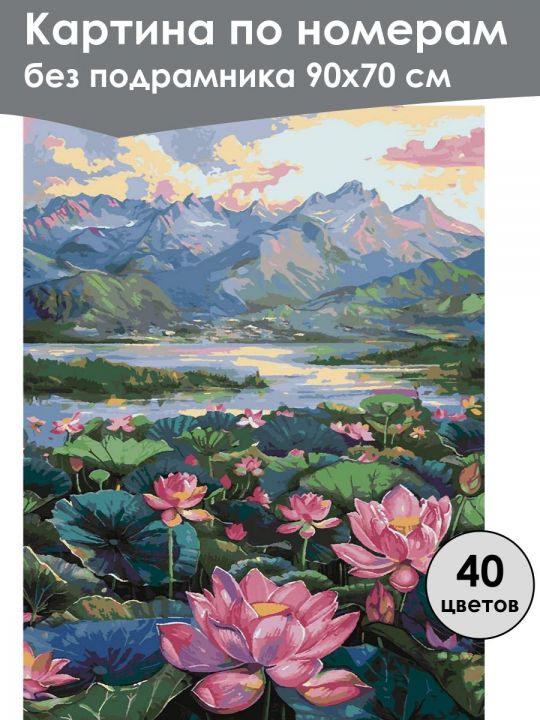 Картина по номерам
без подрамника 90х70 см

40
цветов