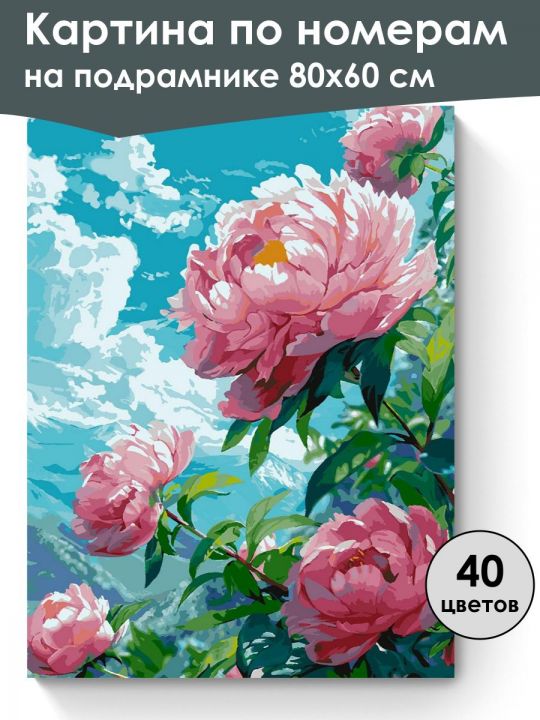 Картина по номерам на подрамнике 80х60 см

40 цветов