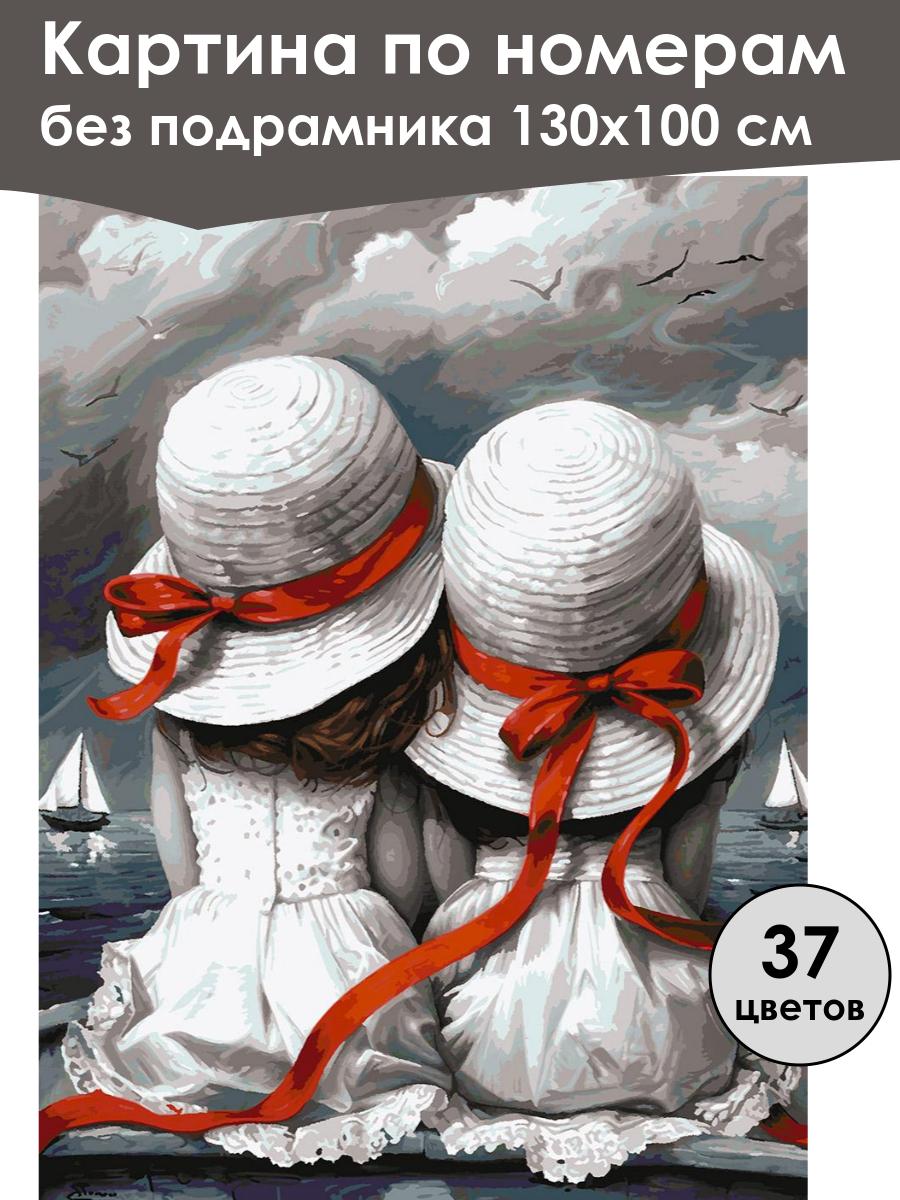 Картина по номерам
без подрамника 130х100 см

37
цветов