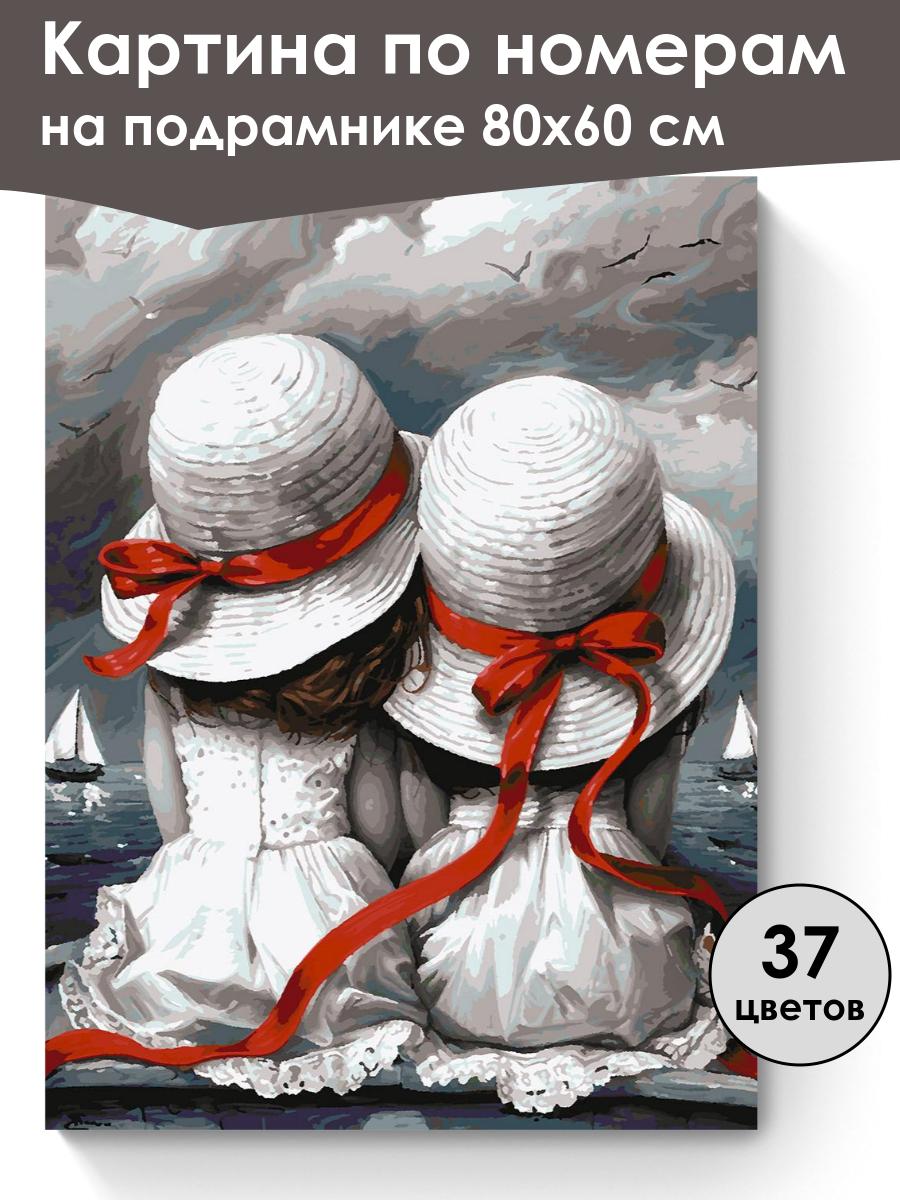 Картина по номерам
на подрамнике 80х60 см

37
цветов