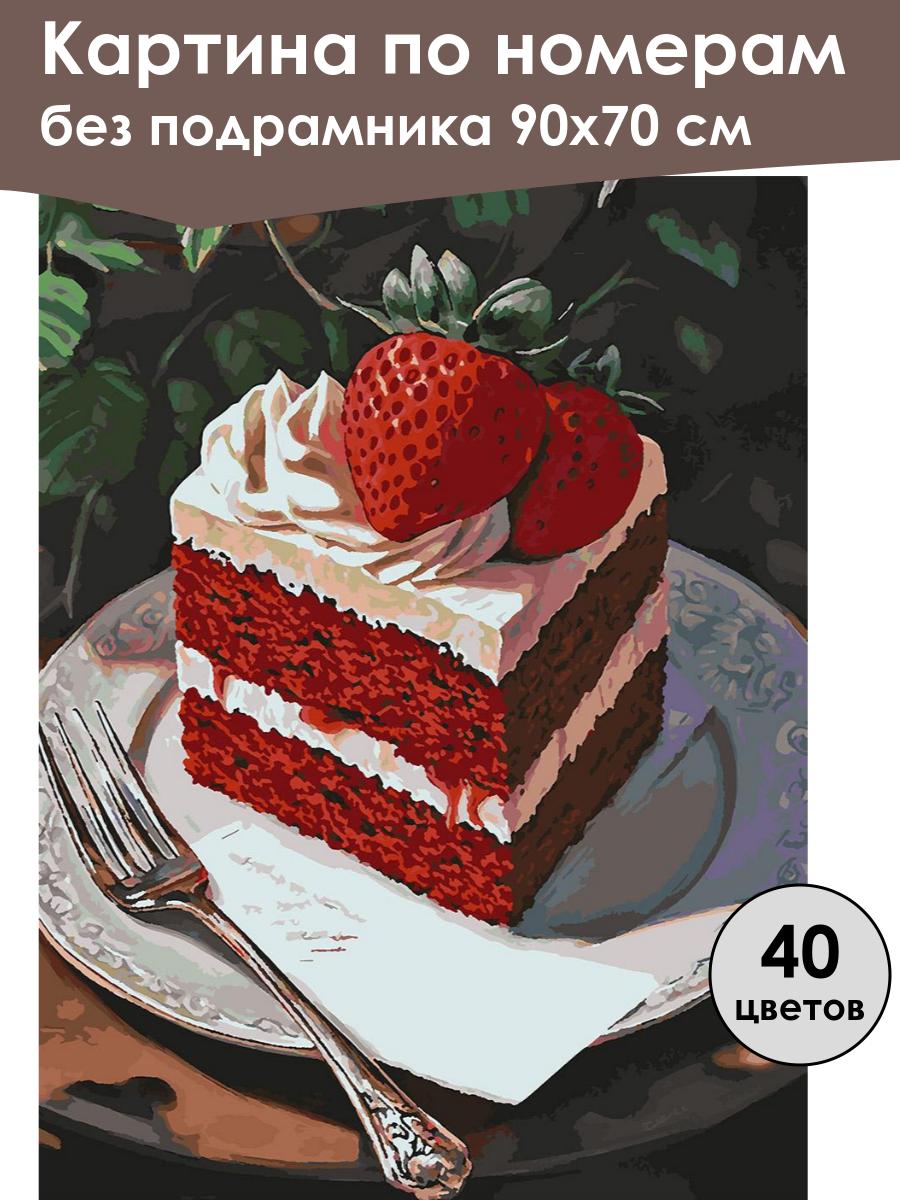 Картина по номерам
без подрамника 90х70 см

40
цветов