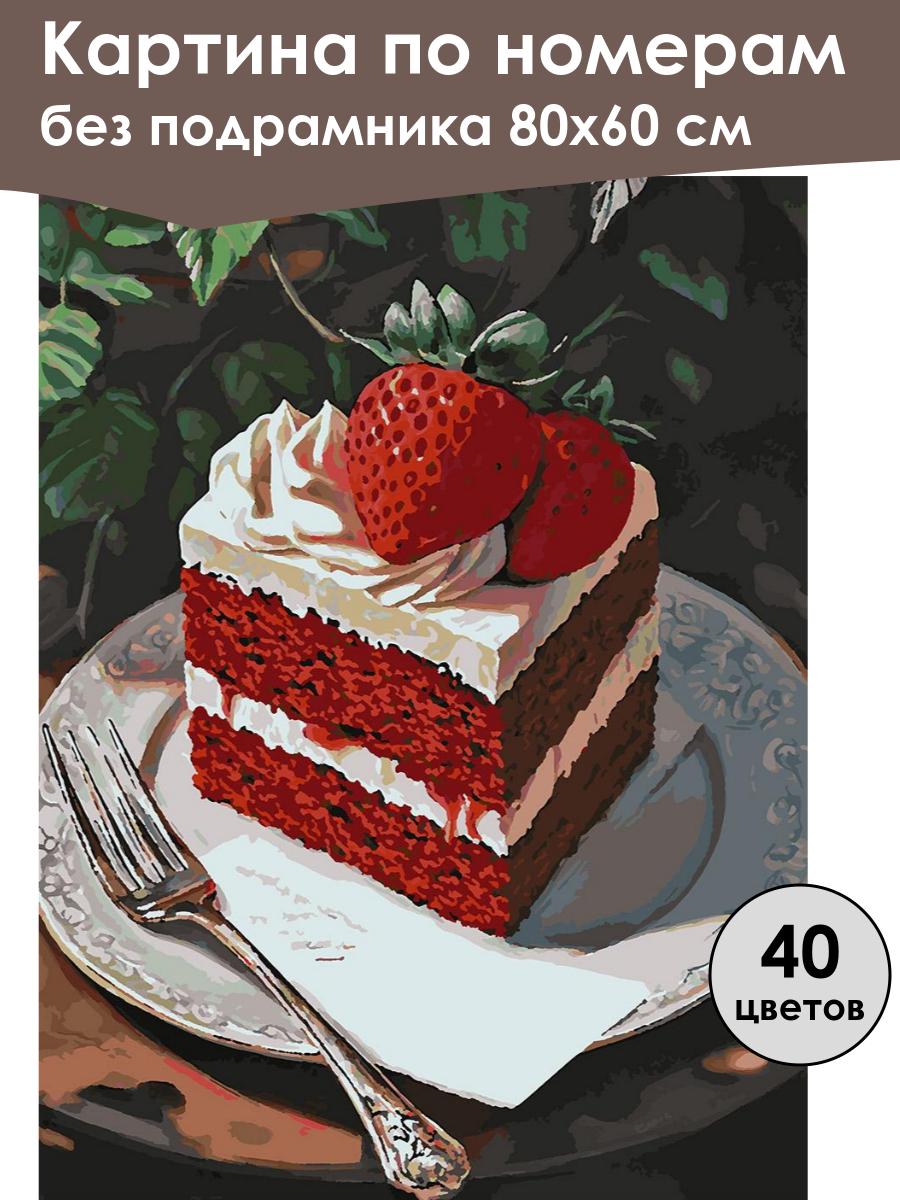 Картина по номерам
без подрамника 80х60 см

40
цветов