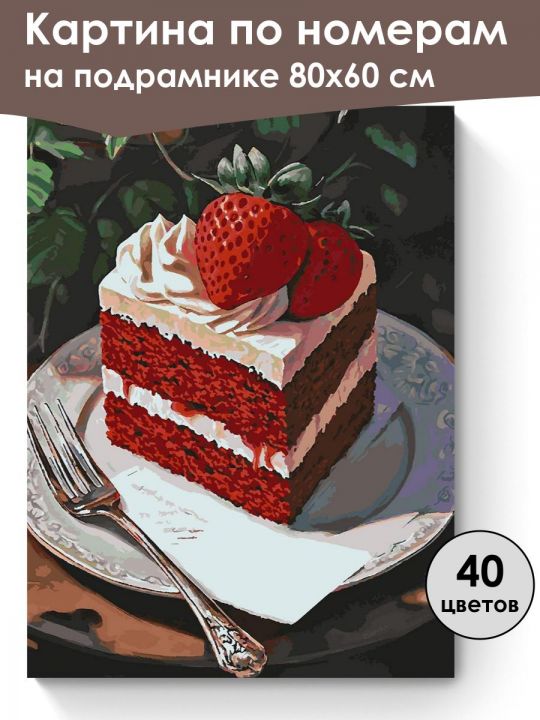 Картина по номерам
на подрамнике 80х60 см

40
цветов