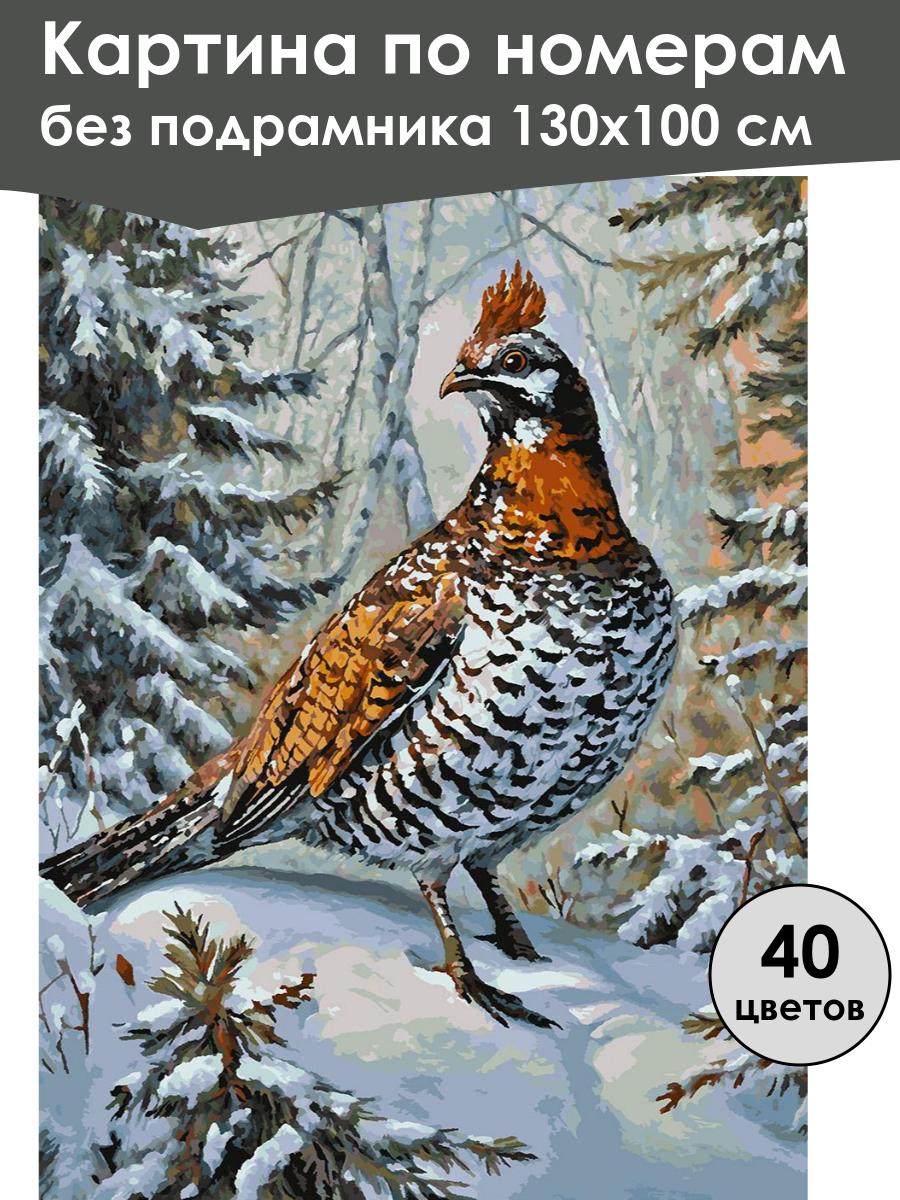 Картина по номерам
без подрамника 130х100 см

40
цветов