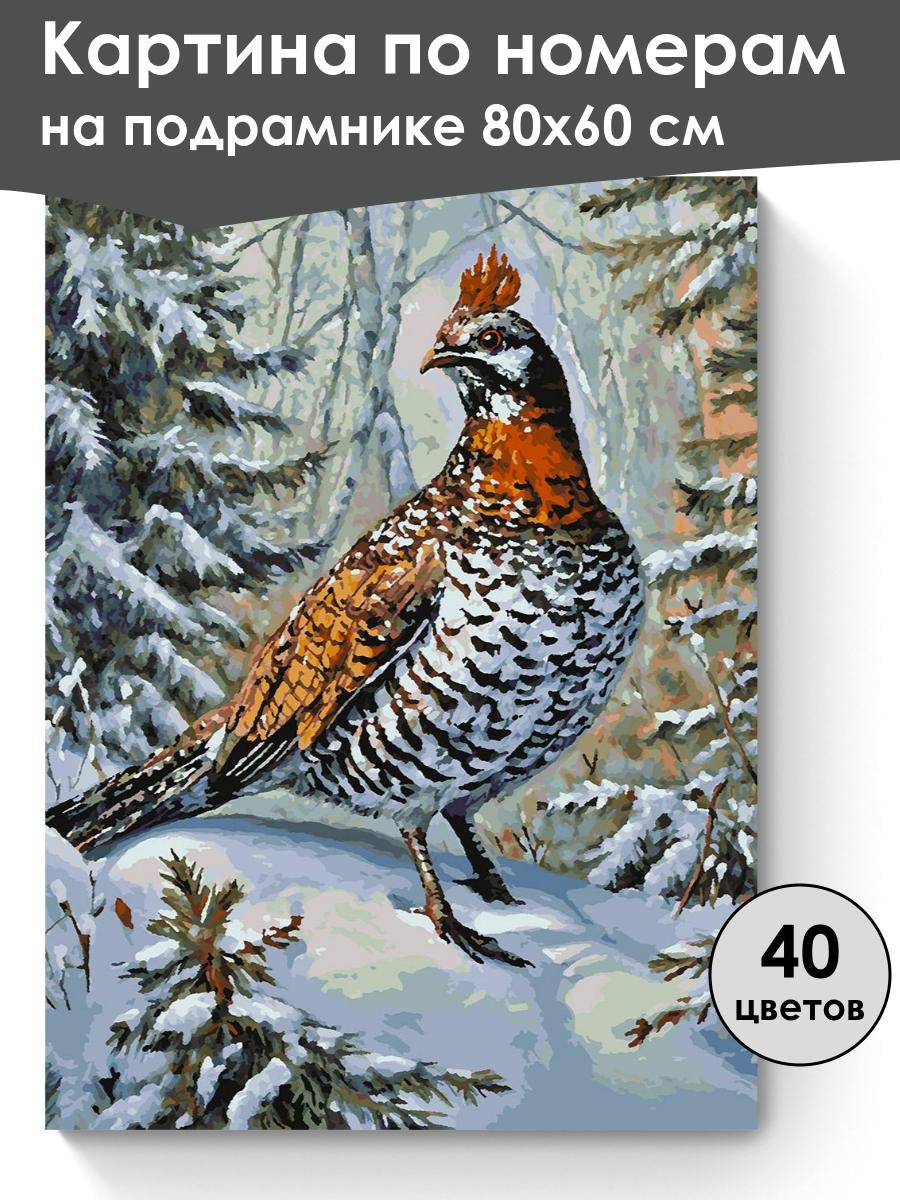 Картина по номерам на подрамнике 80х60 см

40 цветов