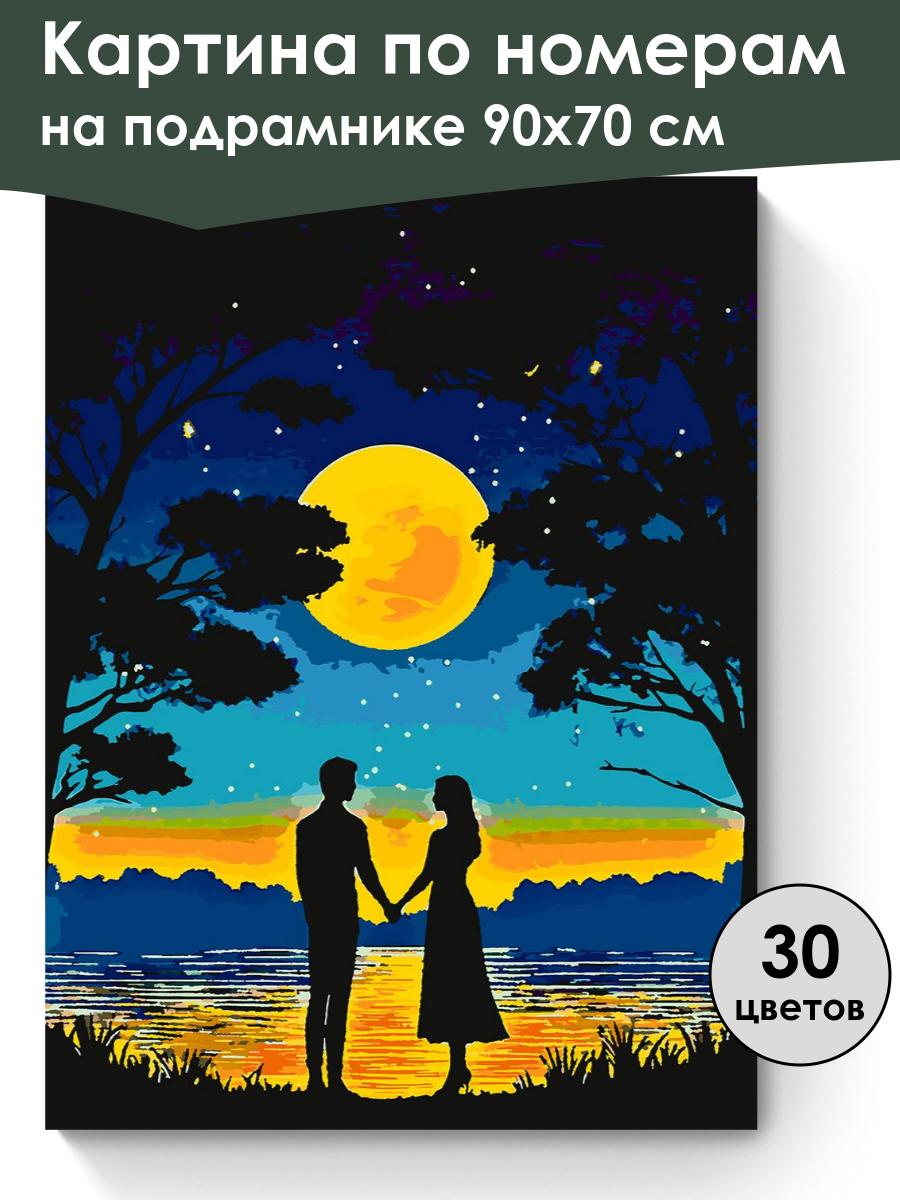 Картина по номерам
на подрамнике 90х70 см

30
цветов