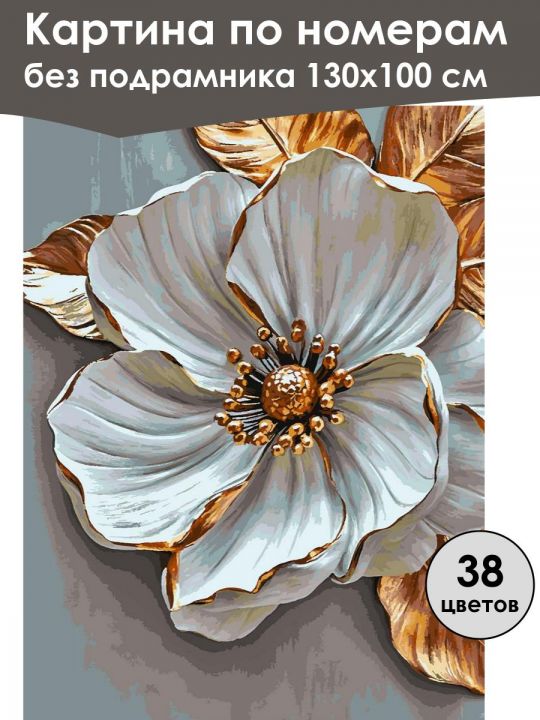 Картина по номерам
без подрамника 130х100 см

38
цветов