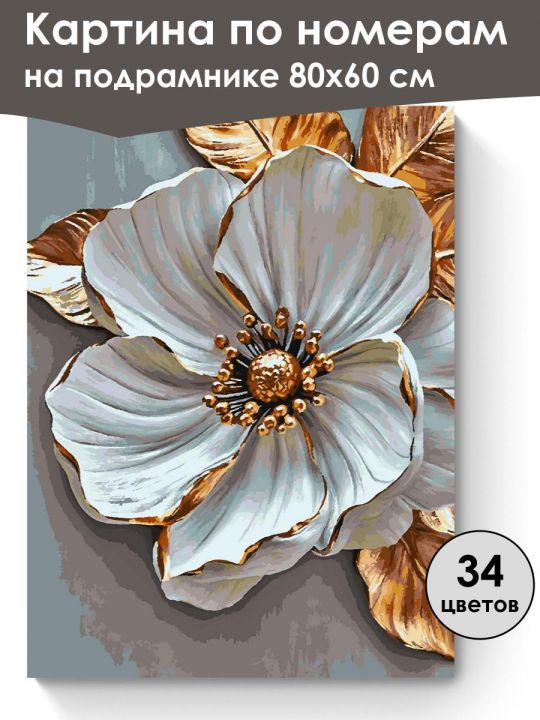 Картина по номерам
на подрамнике 80х60 см

34
цветов