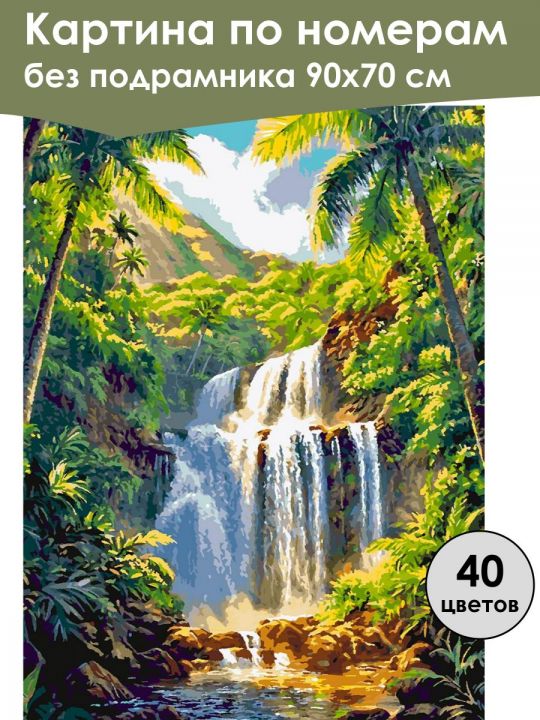 Картина по номерам
без подрамника 90х70 см

40
цветов