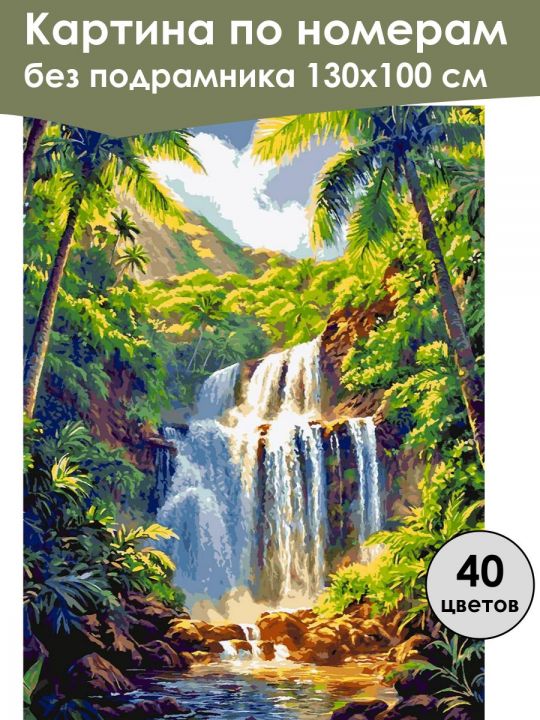 Картина по номерам
без подрамника 130х100 см

40
цветов