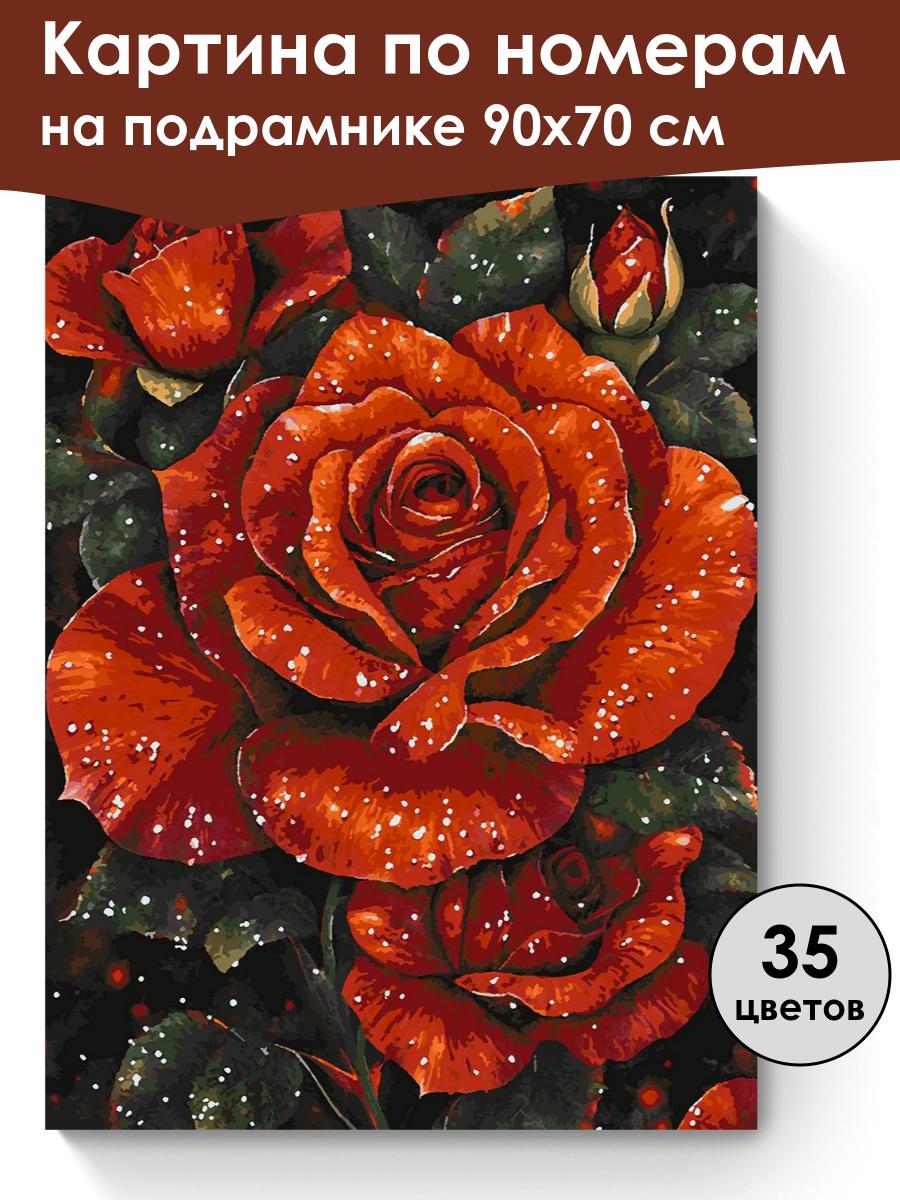 Картина по номерам
на подрамнике 90х70 см

35
цветов