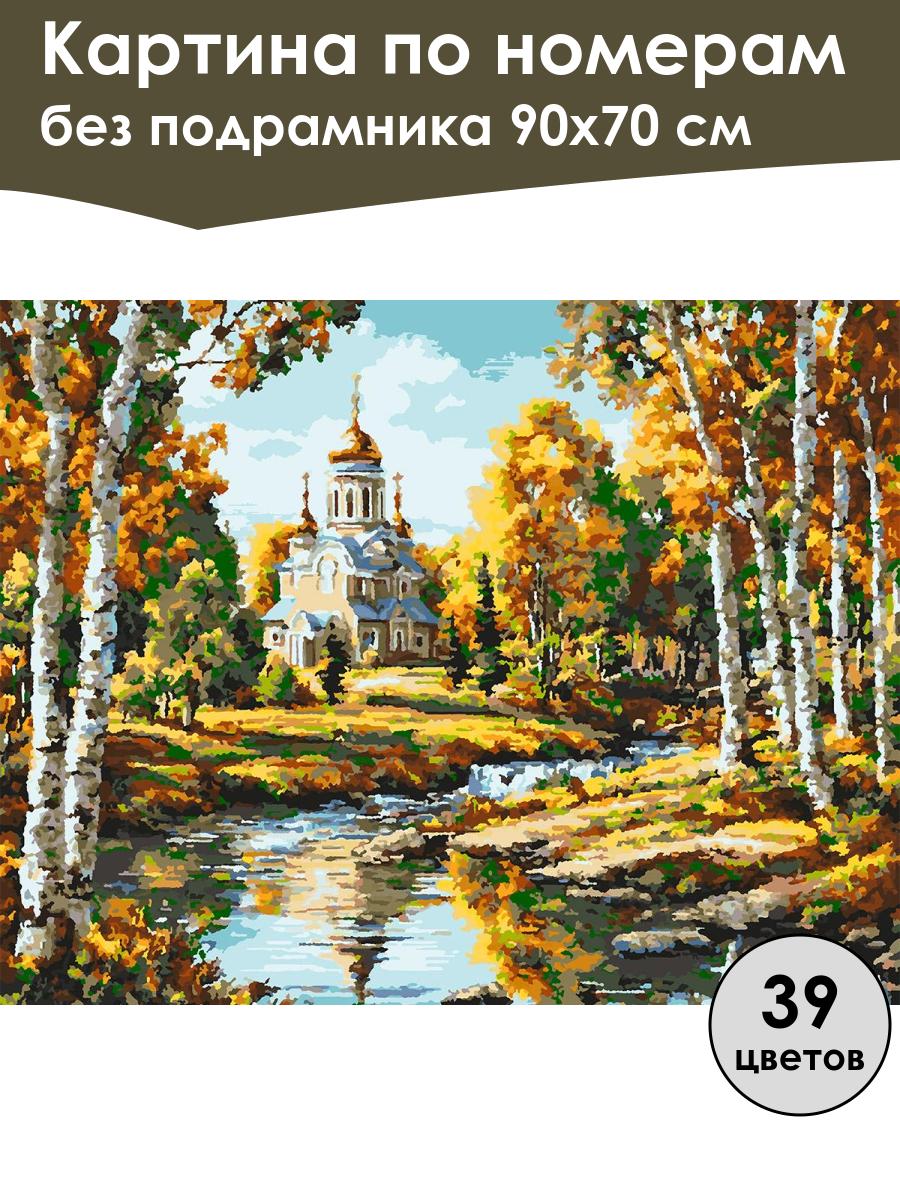 Картина по номерам
без подрамника 90х70 см

39
цветов