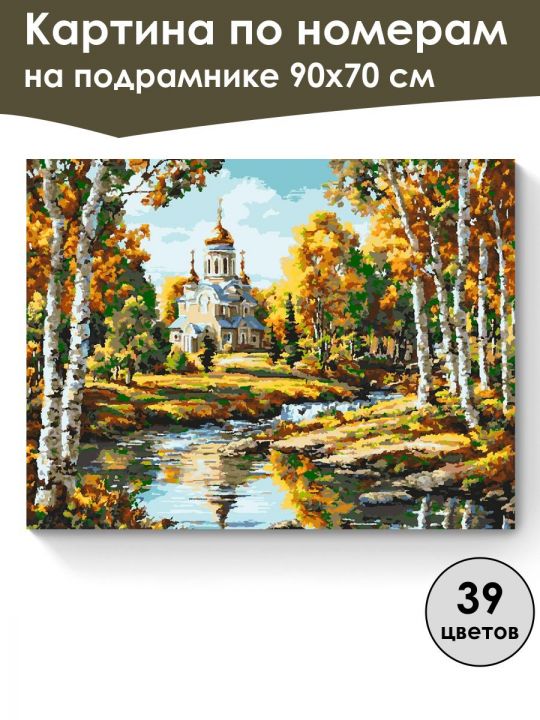 Картина по номерам
на подрамнике 90х70 см

39
цветов