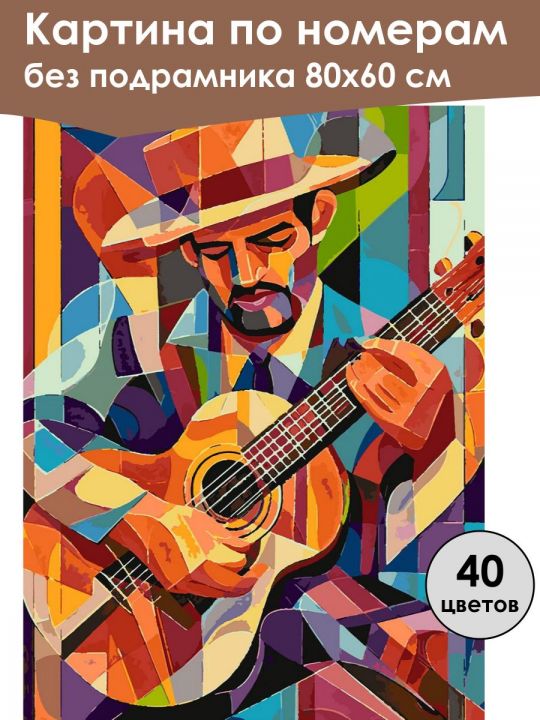 Картина по номерам
без подрамника 80х60 см

40
цветов