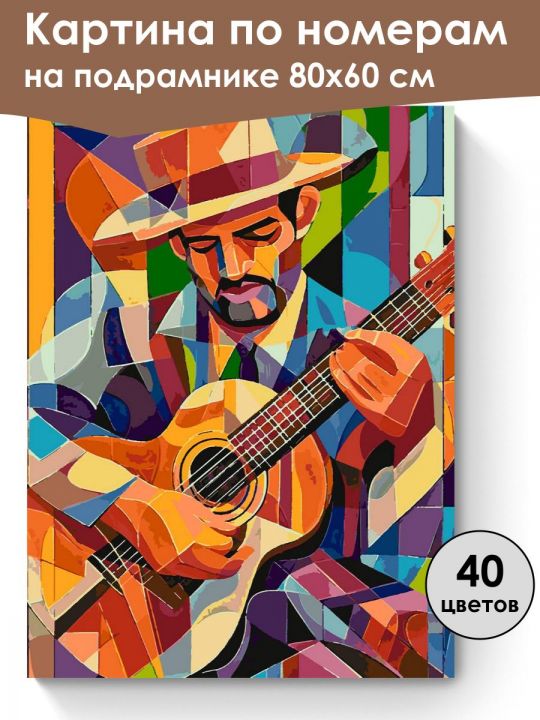 Картина по номерам
на подрамнике 80х60 см

40
цветов