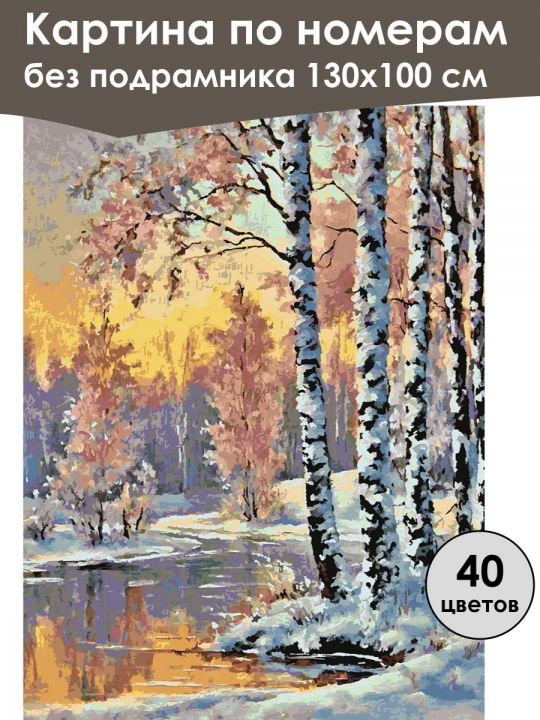 Картина по номерам
без подрамника 130х100 см

40
цветов