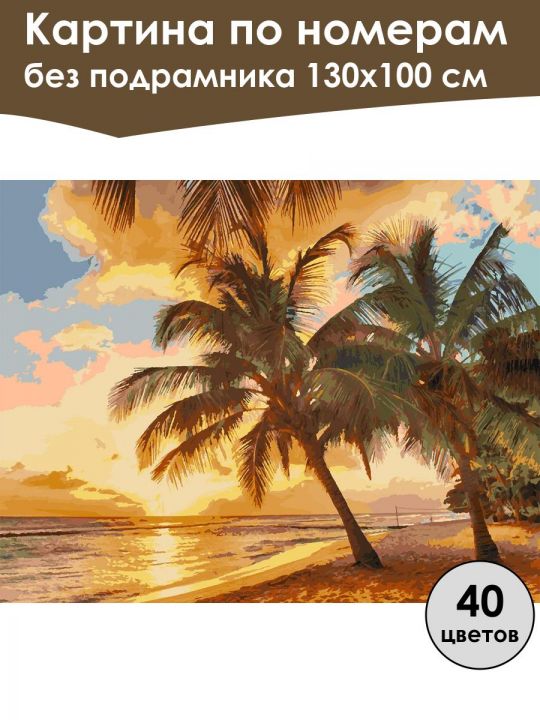 Картина по номерам без подрамника 130х100 см

40 цветов