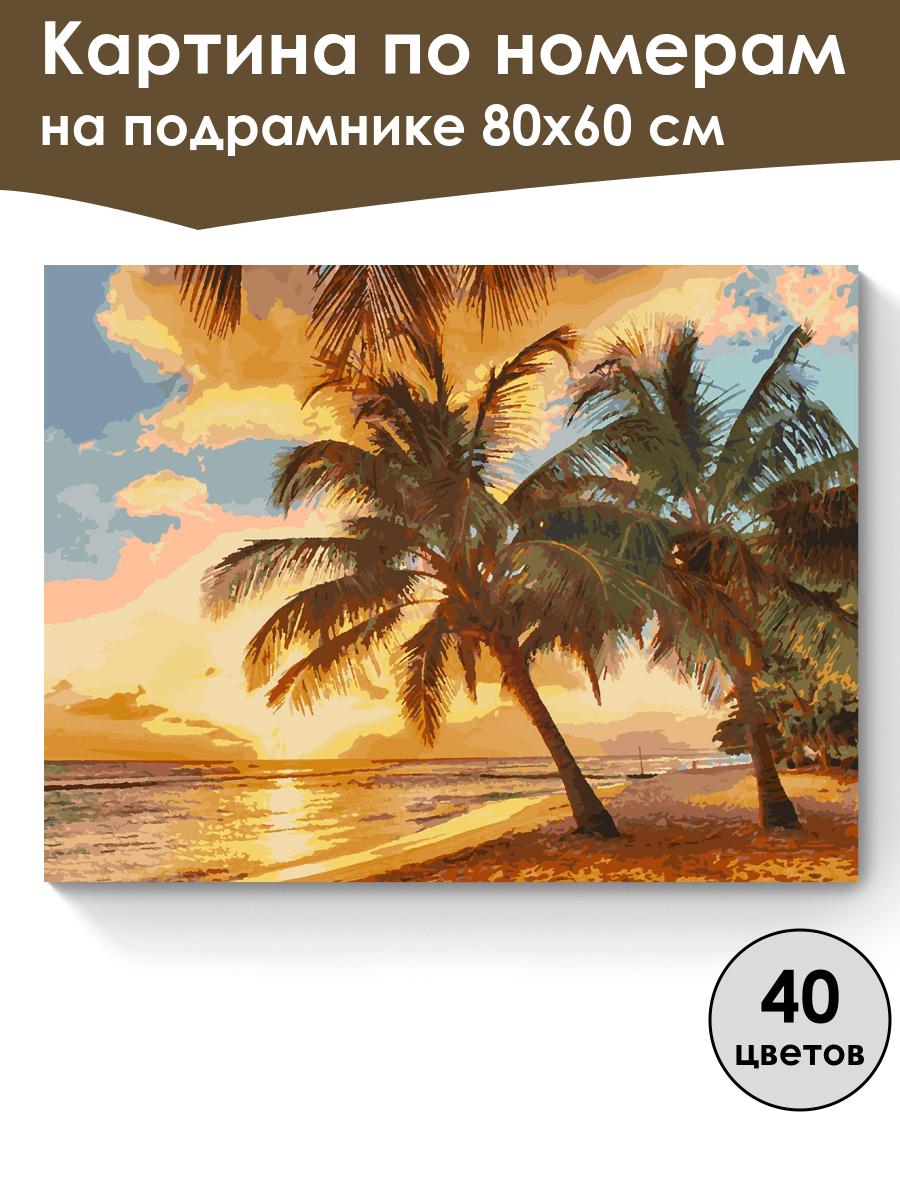 Картина по номерам
на подрамнике 80х60 см

40
цветов