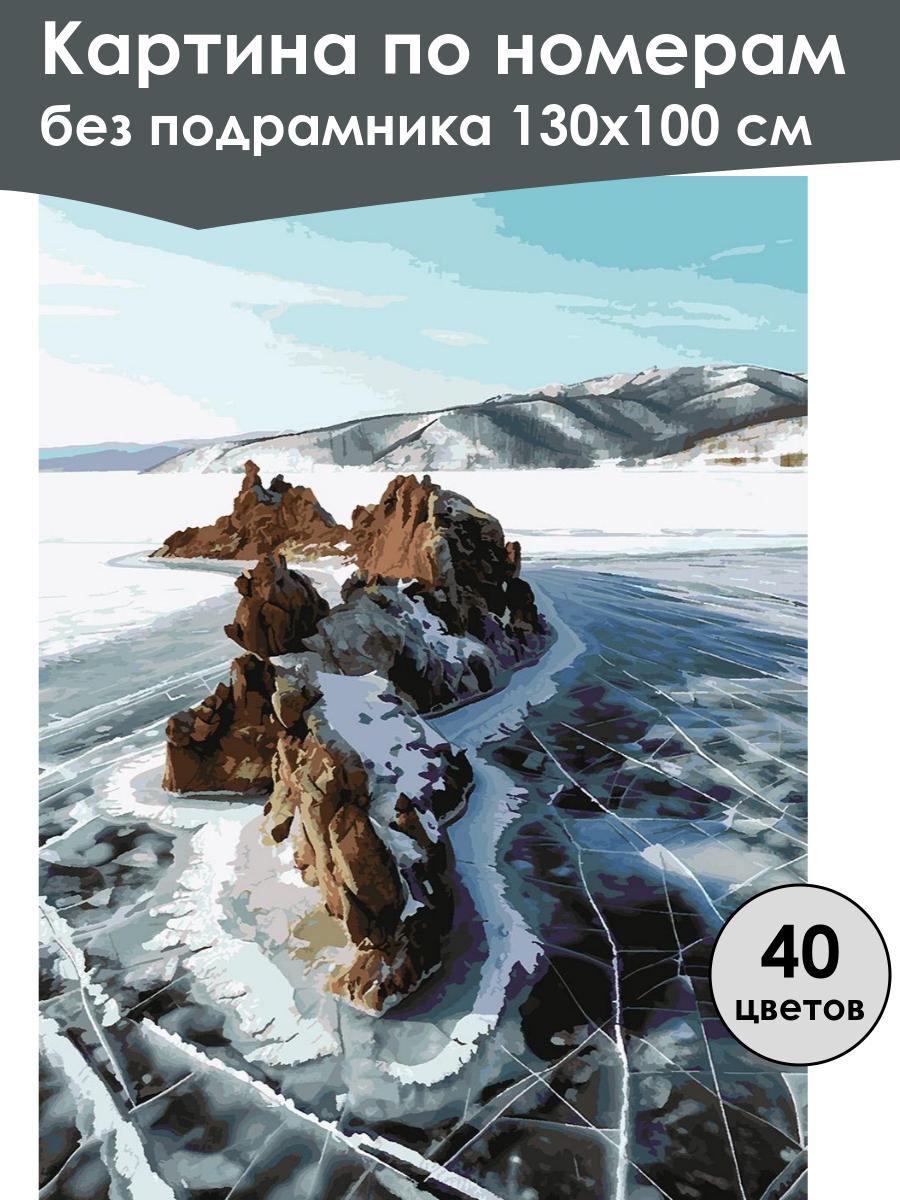 Картина по номерам
без подрамника 130х100 см

40
цветов