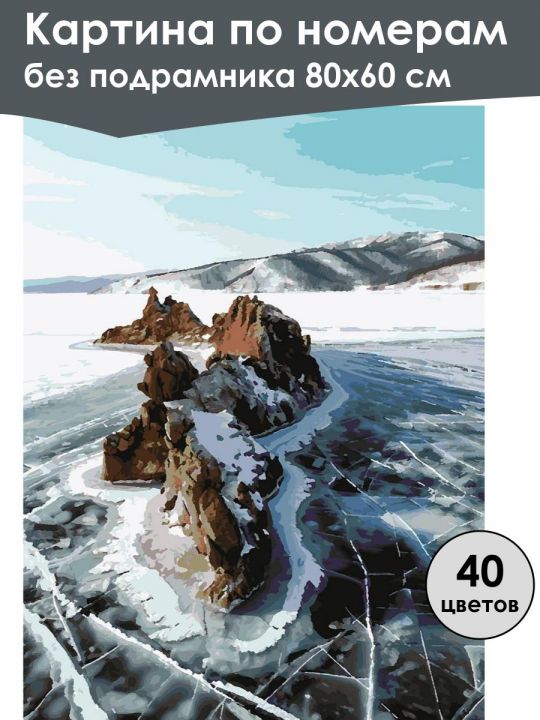 Картина по номерам
без подрамника 80х60 см

40
цветов