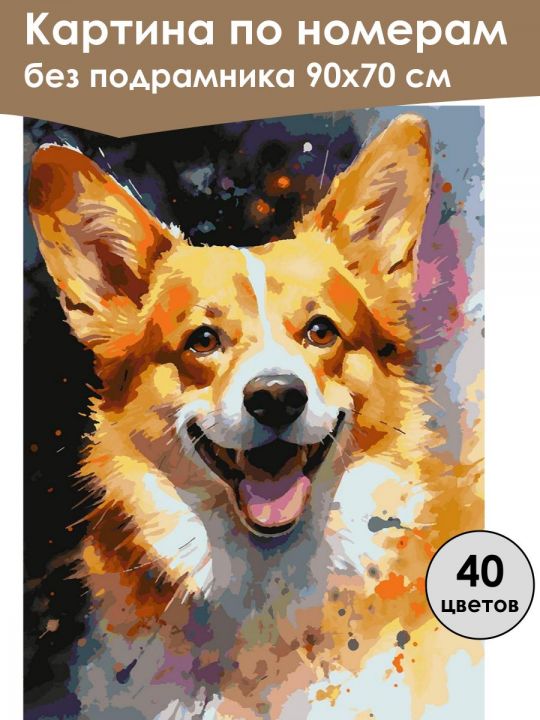 Картина по номерам
без подрамника 90х70 см

40
цветов