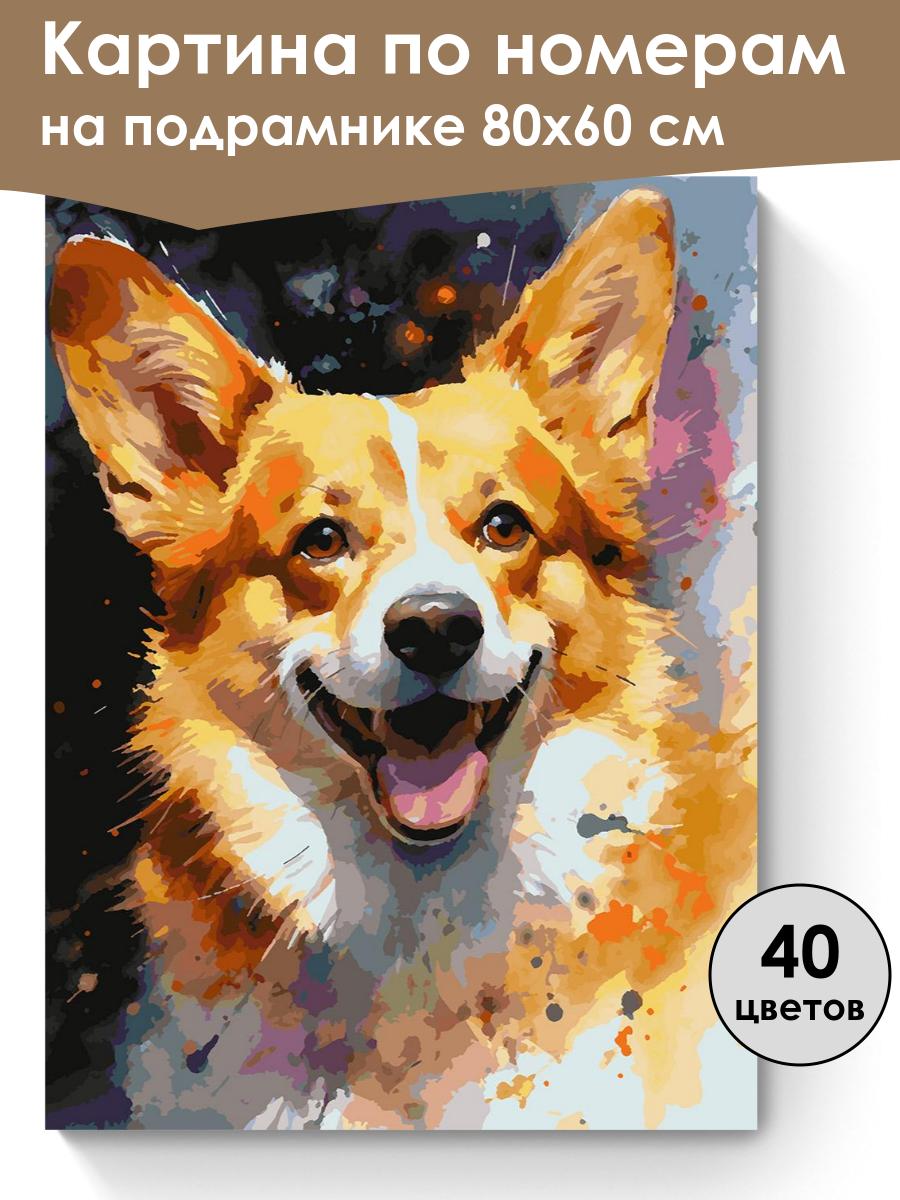 Картина по номерам на подрамнике 80х60 см

40 цветов