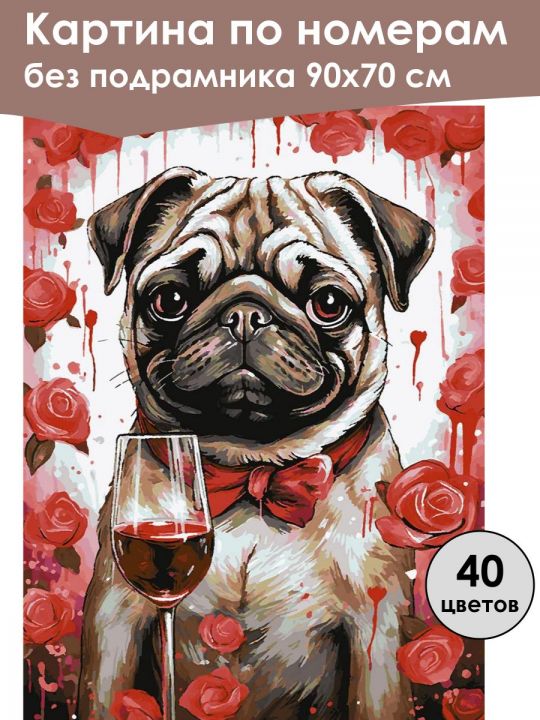 Картина по номерам
без подрамника 90х70 см

40
цветов