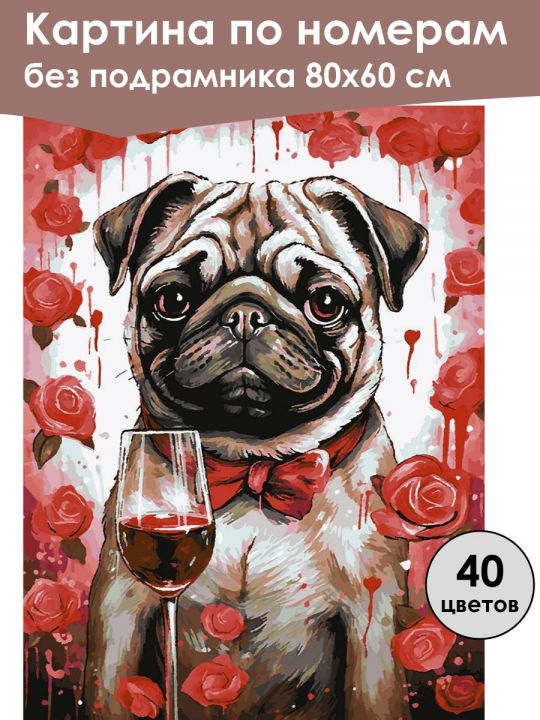 Картина по номерам
без подрамника 80х60 см

40
цветов