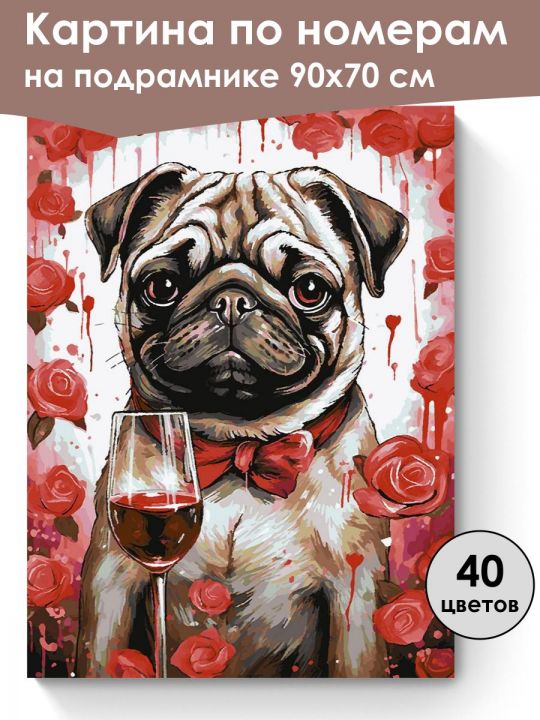 Картина по номерам
на подрамнике 90х70 см

40
цветов