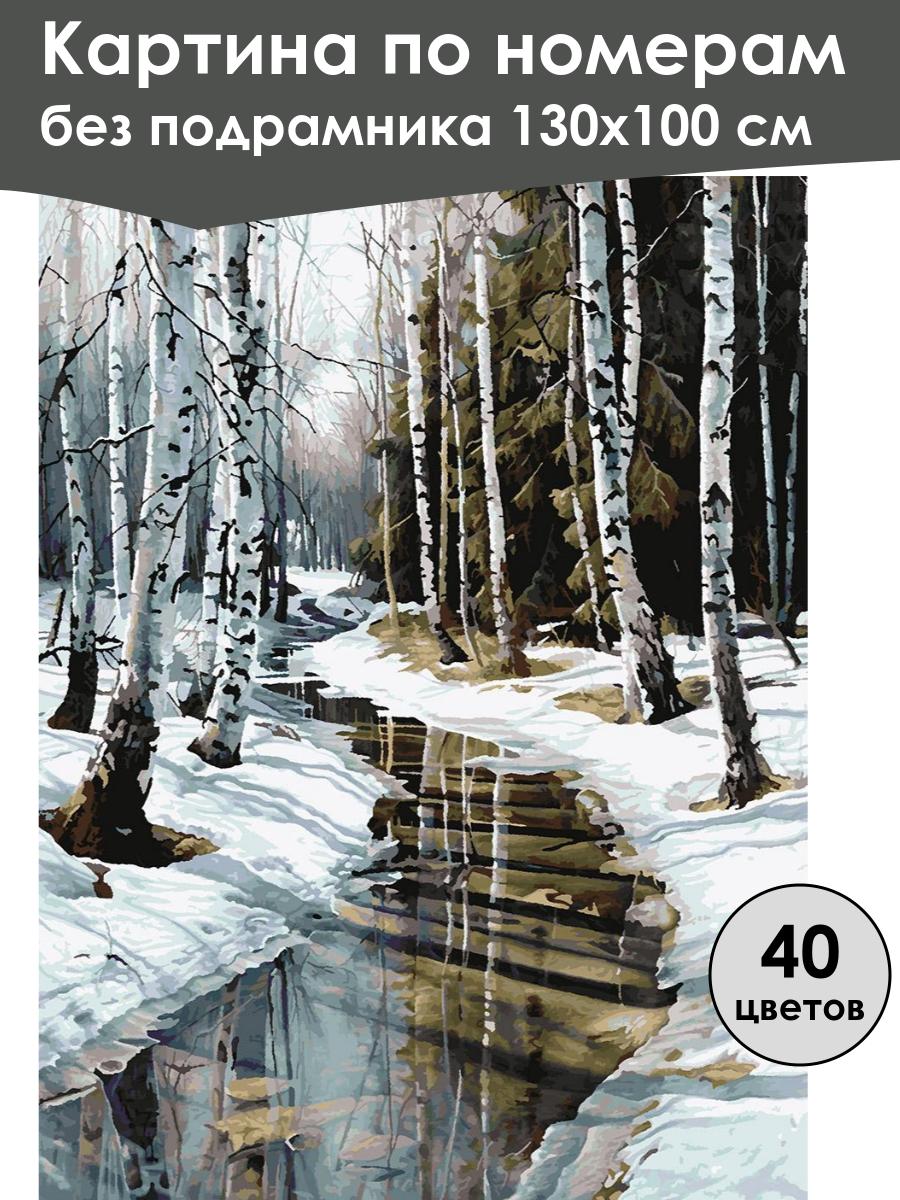 Картина по номерам
без подрамника 130х100 см

40
цветов