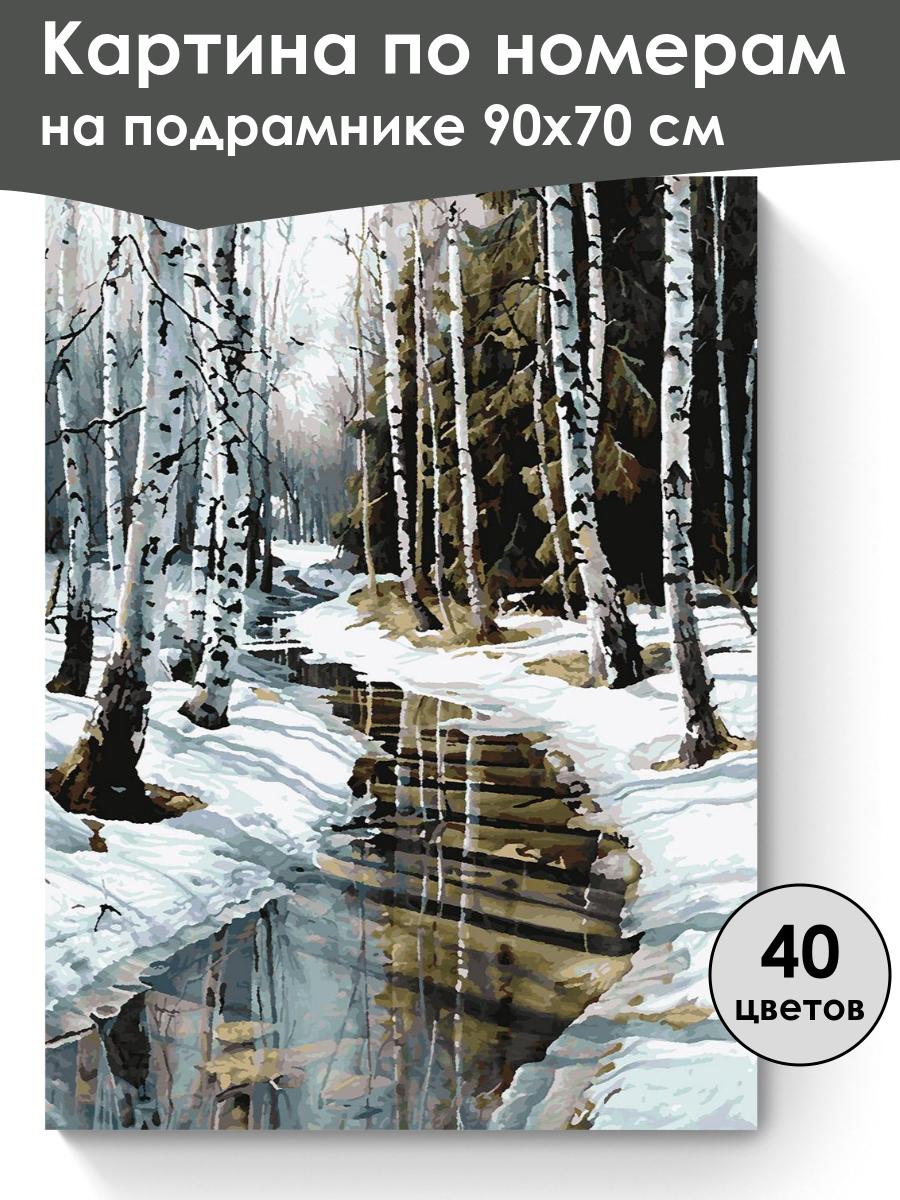 Картина по номерам на подрамнике 90х70 см

40 цветов