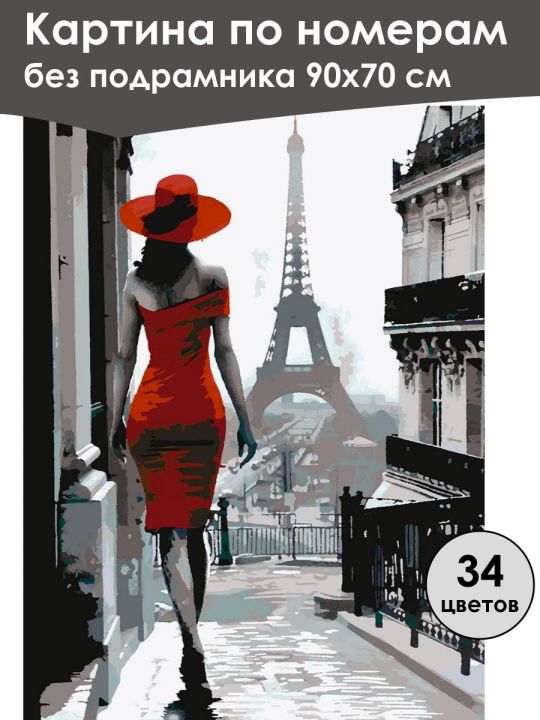 Картина по номерам
без подрамника 90х70 см

34
цветов