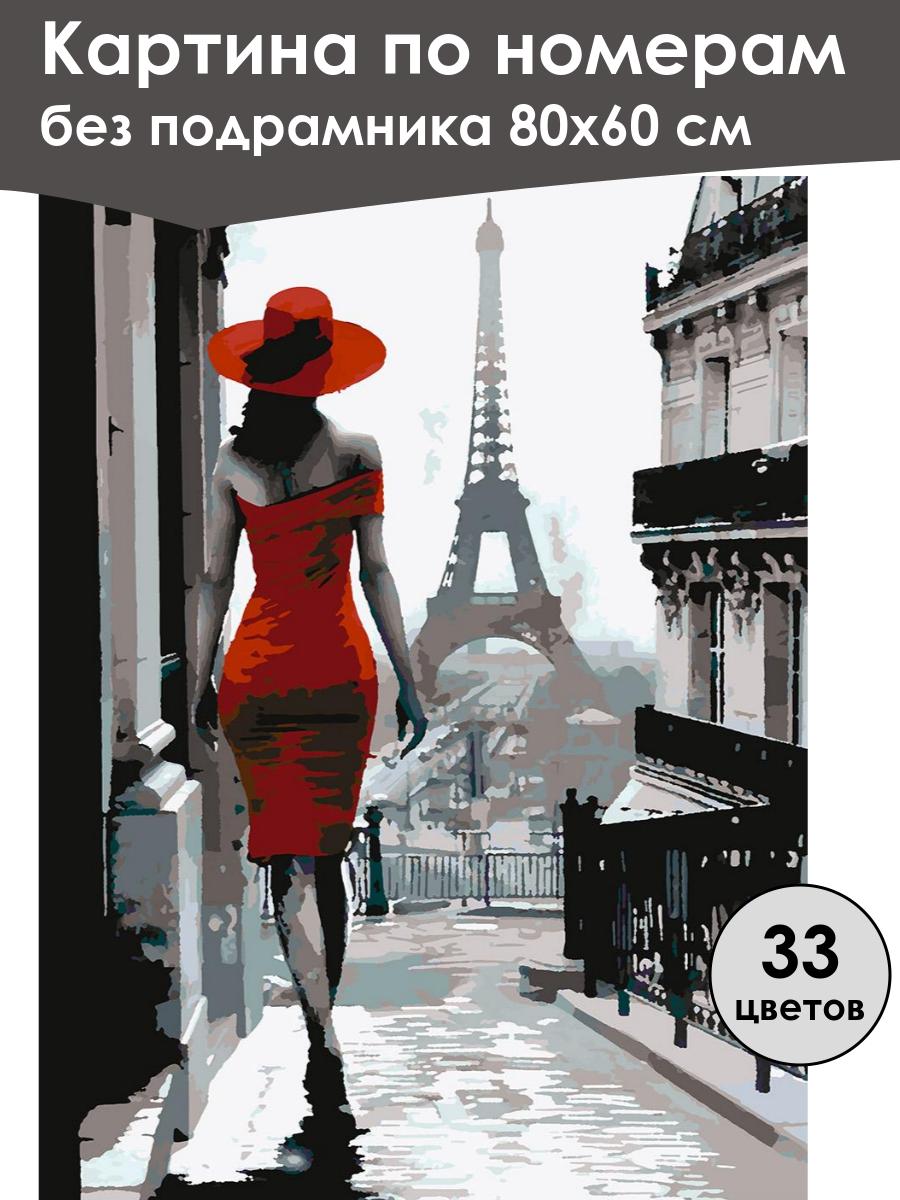 Картина по номерам
без подрамника 80х60 см

33
цветов