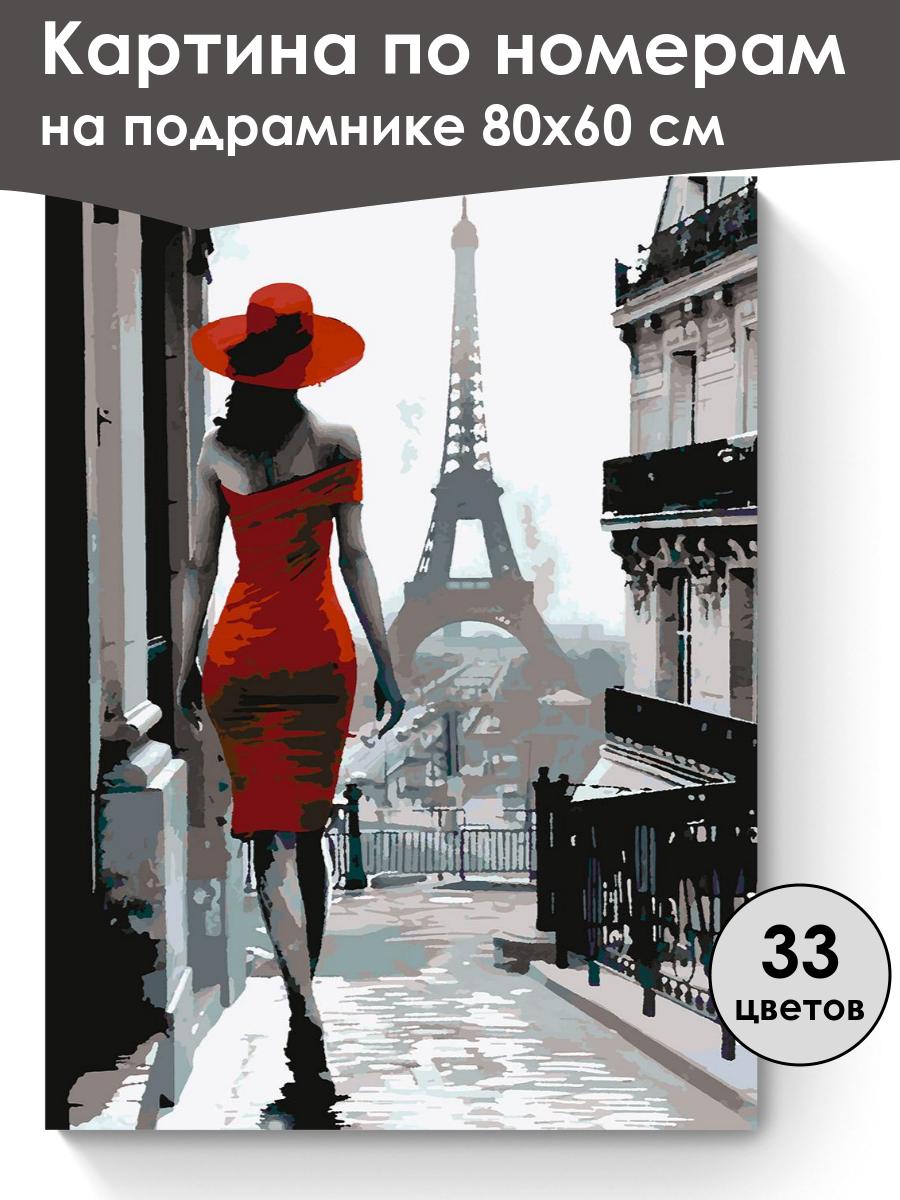 Картина по номерам на подрамнике 80х60 см

33 цветов