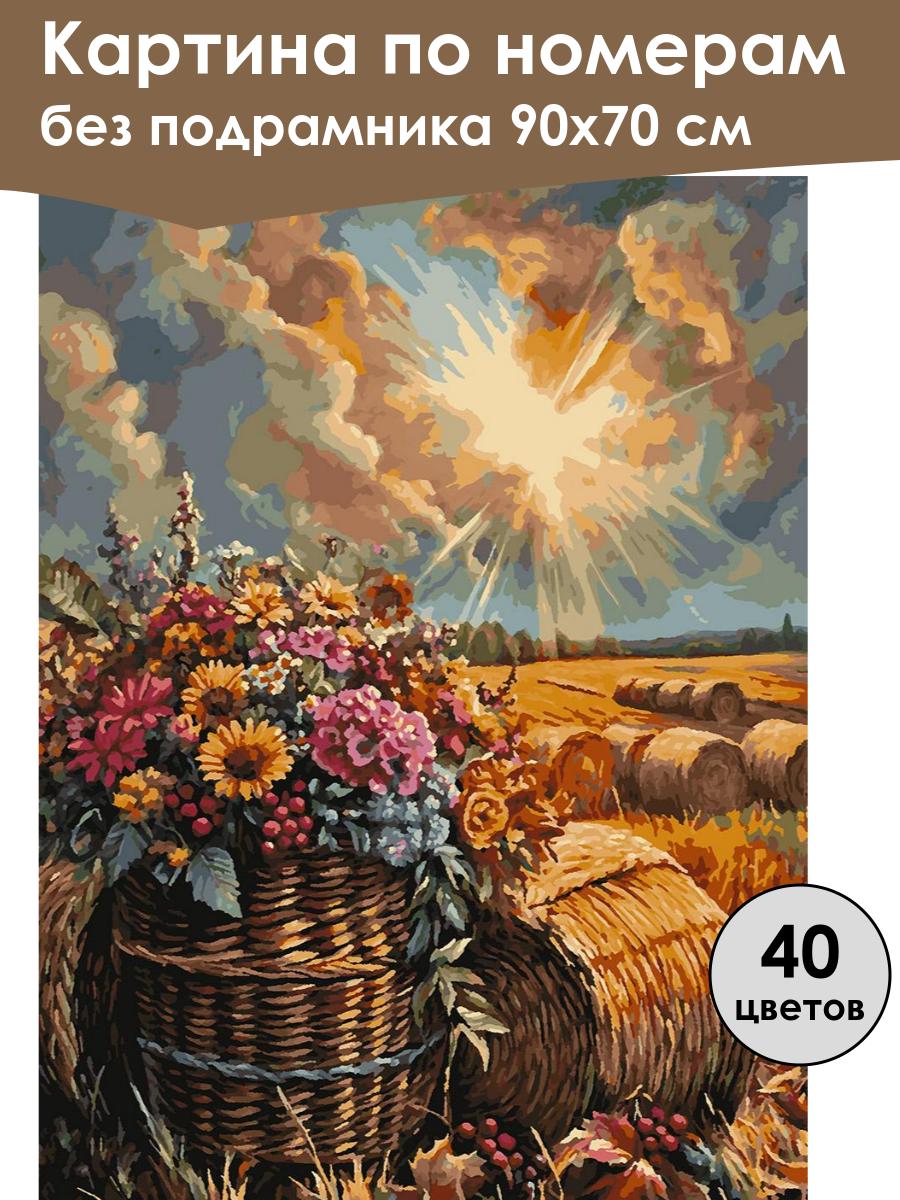 Картина по номерам
без подрамника 90х70 см

40
цветов