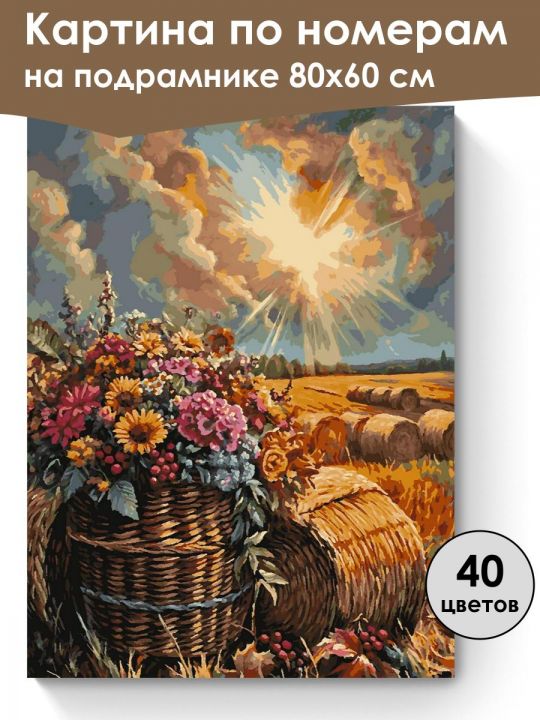 Картина по номерам на подрамнике 80х60 см

40 цветов