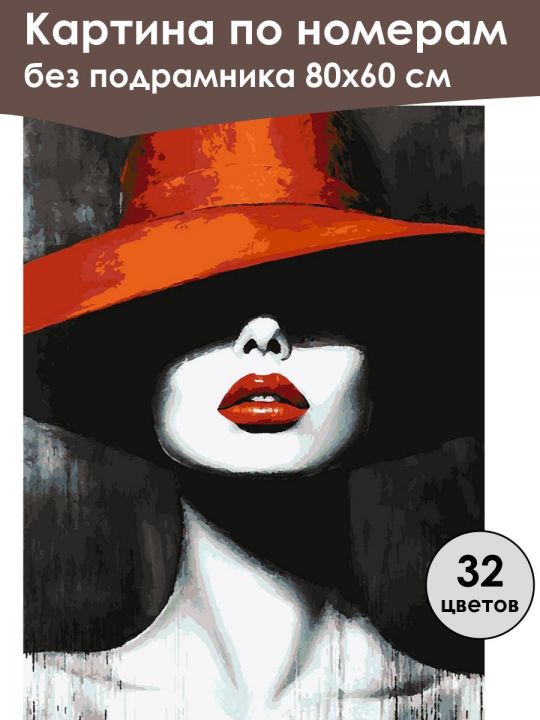 Картина по номерам
без подрамника 80х60 см

32
цветов